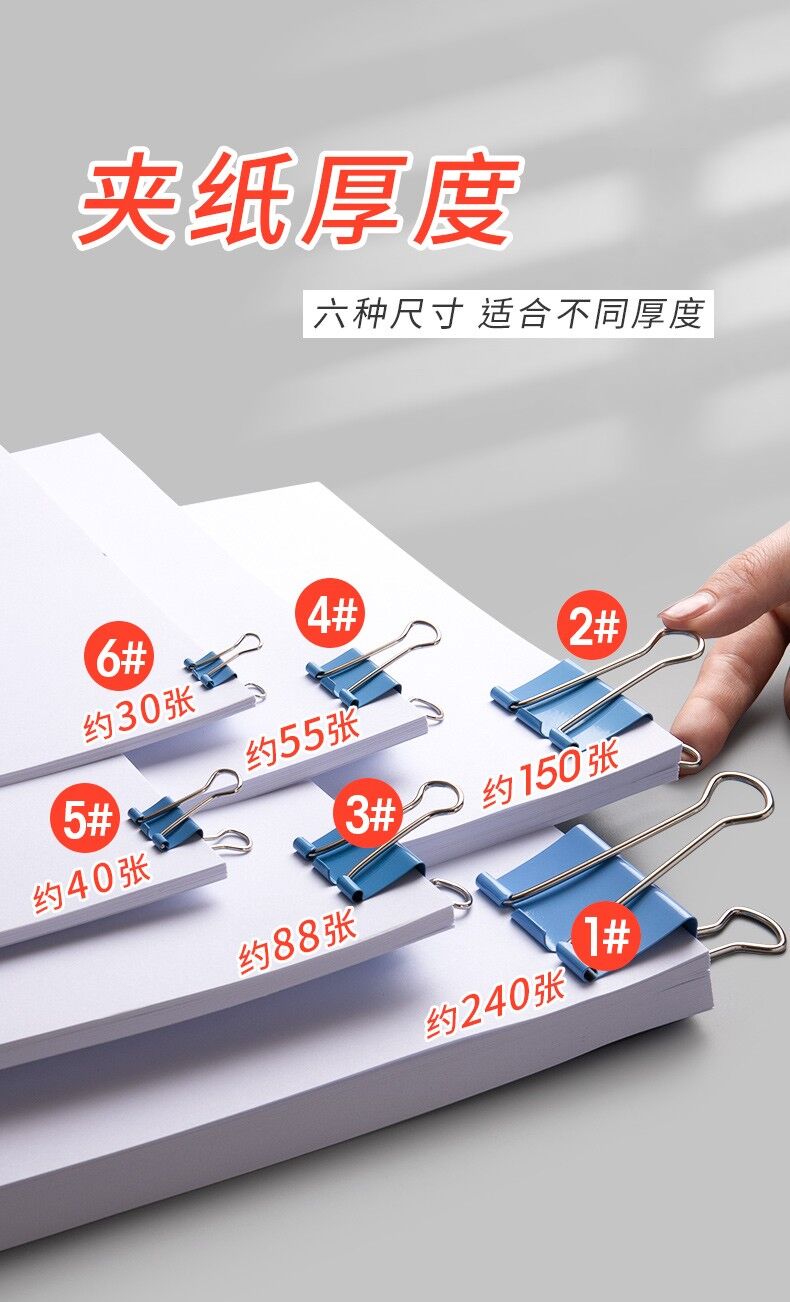 夹纸厚度

六种尺寸 适合不同厚度

6#
约30张

4#
约55张

2#
约150张

5#
约40张

3#
约88张

1#
约240张