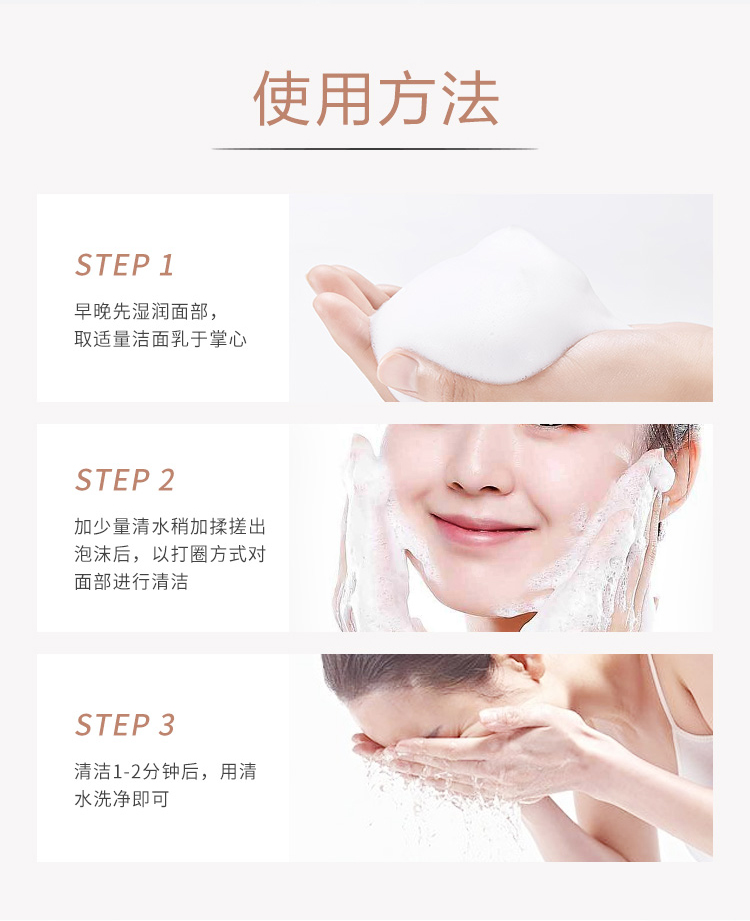 使用方法

STEP 1

早晚先湿润面部，取适量洁面乳于掌心

STEP 2

加少量清水稍加揉搓出泡沫后，以打圈方式对面部进行清洁

STEP 3

清洁1-2分钟后，用清水洗净即可