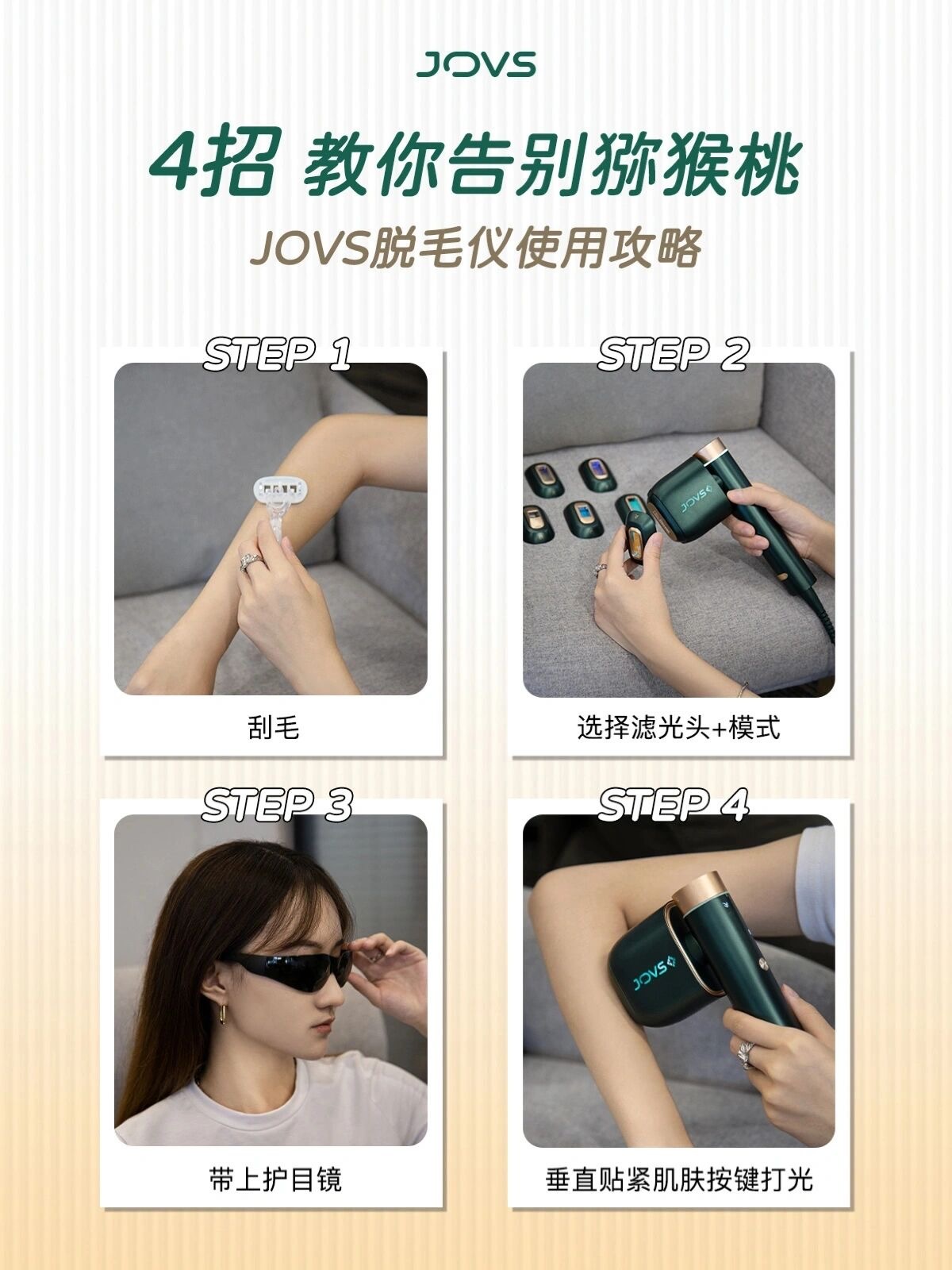 JOVS

4招 教你告别猕猴桃

JOVS脱毛仪使用攻略

STEP 1

刮毛

STEP 2

JOVS

选择滤光头+模式

STEP 3

带上护目镜

STEP 4

JOVS

垂直贴紧肌肤按键打光