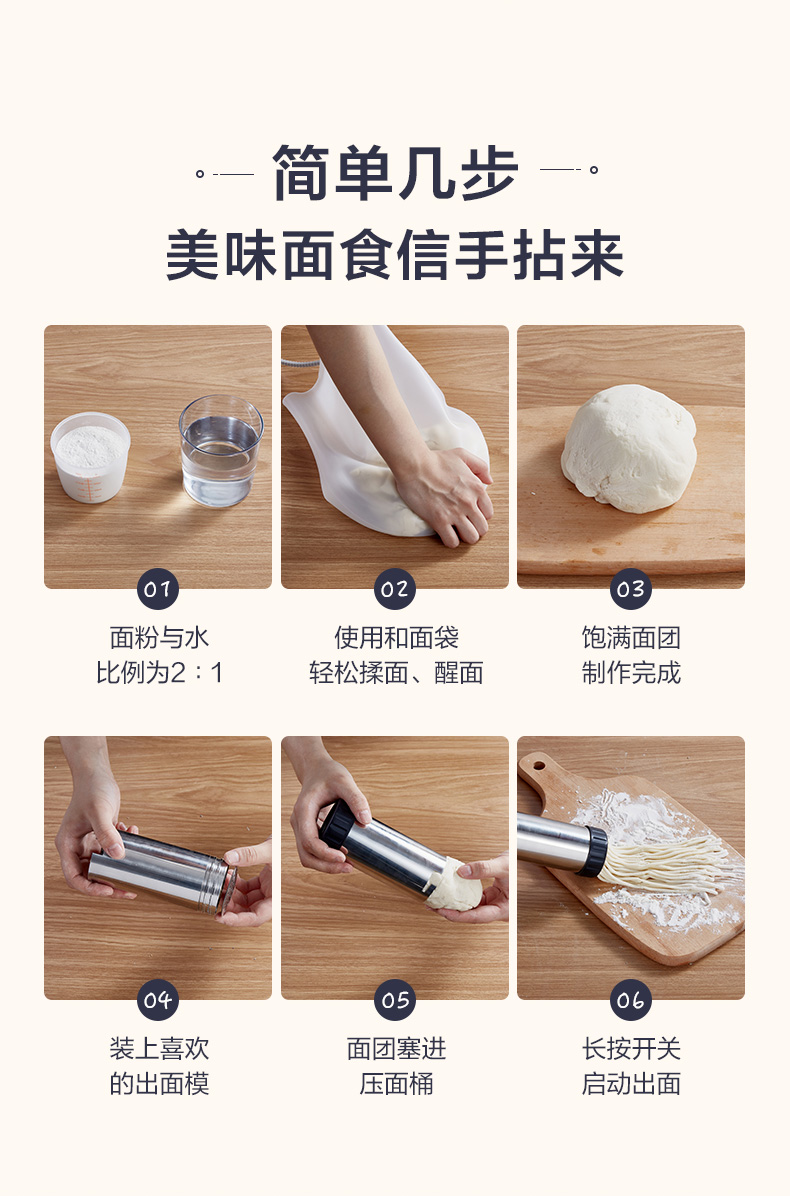 简单几步
美味面食信手拈来

01
面粉与水
比例为2：1

02
使用和面袋
轻松揉面、醒面

03
饱满面团
制作完成

04
装上喜欢
的出面模

05
面团塞进
压面桶

06
长按开关
启动出面