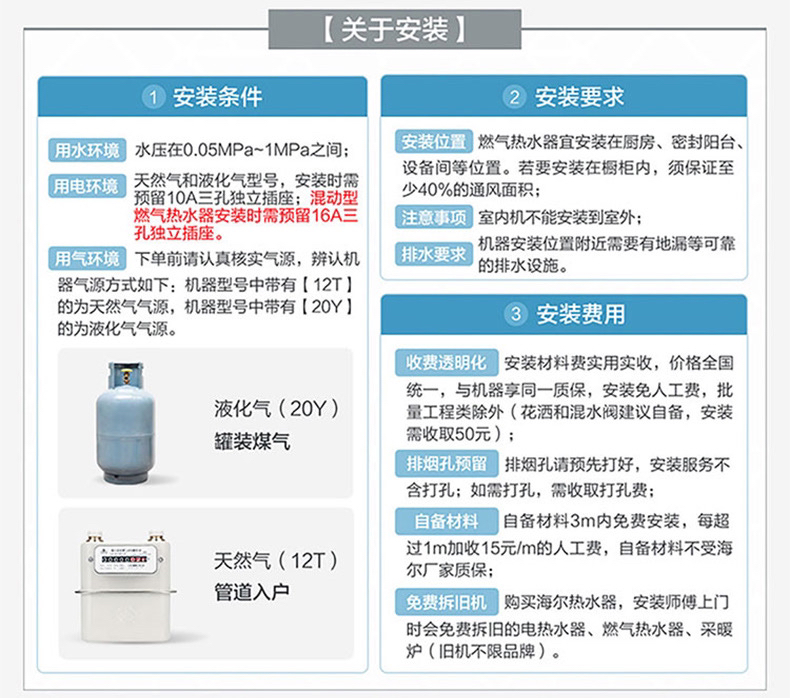 【关于安装】

① 安装条件

用水环境 水压在0.05MPa~1MPa之间；

用电环境 天然气和液化气型号，安装时需预留10A三孔独立插座；混动型燃气热水器安装时需预留16A三孔独立插座。

用气环境 下单前请认真核实气源，辨认机器气源方式如下：机器型号中带有【12T】的为天然气气源，机器型号中带有【20Y】的为液化气气源。

液化气（20Y）
罐装煤气

天然气（12T）
管道入户

② 安装要求

安装位置 燃气热水器宜安装在厨房、密封阳台、设备间等位置。若要安装在橱柜内，须保证至少40%的通风面积；

注意事项 室内机不能安装到室外；

排水要求 机器安装位置附近需要有地漏等可靠的排水设施。

③ 安装费用

收费透明化 安装材料费实用实收，价格全国统一，与机器享同一质保，安装免人工费，批量工程类除外（花洒和混水阀建议自备，安装需收取50元）；

排烟孔预留 排烟孔请预先打好，安装服务不含打孔；如需打孔，需收取打孔费；

自备材料 自备材料3m内免费安装，每超过1m加收15元/m的人工费，自备材料不受海尔厂家质保；

免费拆旧机 购买海尔热水器，安装师傅上门时会免费拆旧的电热水器、燃气热水器、采暖炉（旧机不限品牌）。