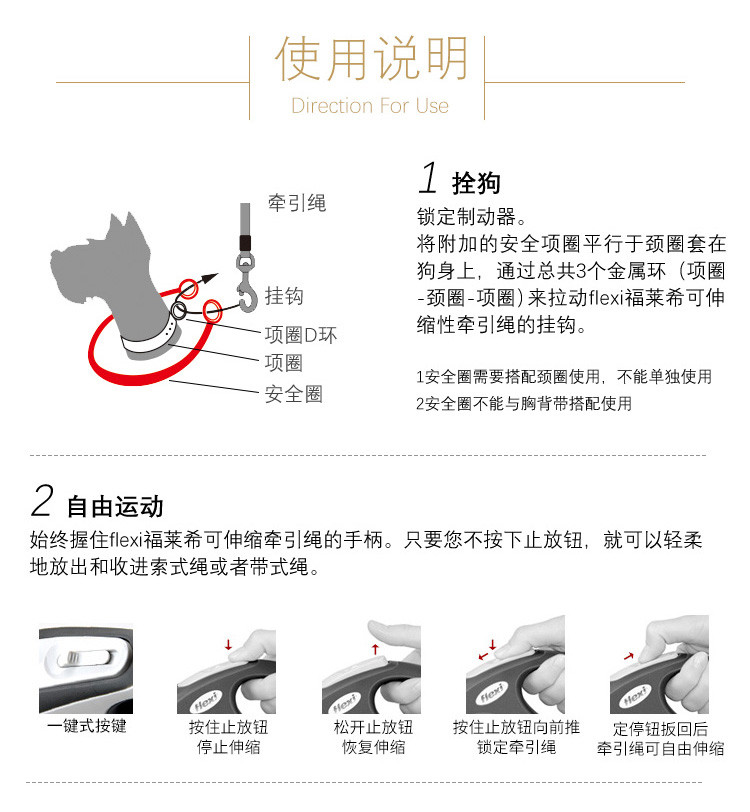 使用说明
Direction For Use

牵引绳
挂钩
项圈D环
项圈
安全圈

1 拴狗
锁定制动器。
将附加的安全项圈平行于颈圈套在狗身上，通过总共3个金属环（项圈-颈圈-项圈）来拉动flexi福莱希可伸缩性牵引绳的挂钩。

1安全圈需要搭配颈圈使用，不能单独使用
2安全圈不能与胸背带搭配使用

2 自由运动
始终握住flexi福莱希可伸缩牵引绳的手柄。只要您不按下止放钮，就可以轻柔地放出和收进索式绳或者带式绳。

一键式按键

flexi
按住止放钮
停止伸缩

flexi
松开止放钮
恢复伸缩

flexi
按住止放钮向前推
锁定牵引绳

flexi
定停钮扳回后
牵引绳可自由伸缩