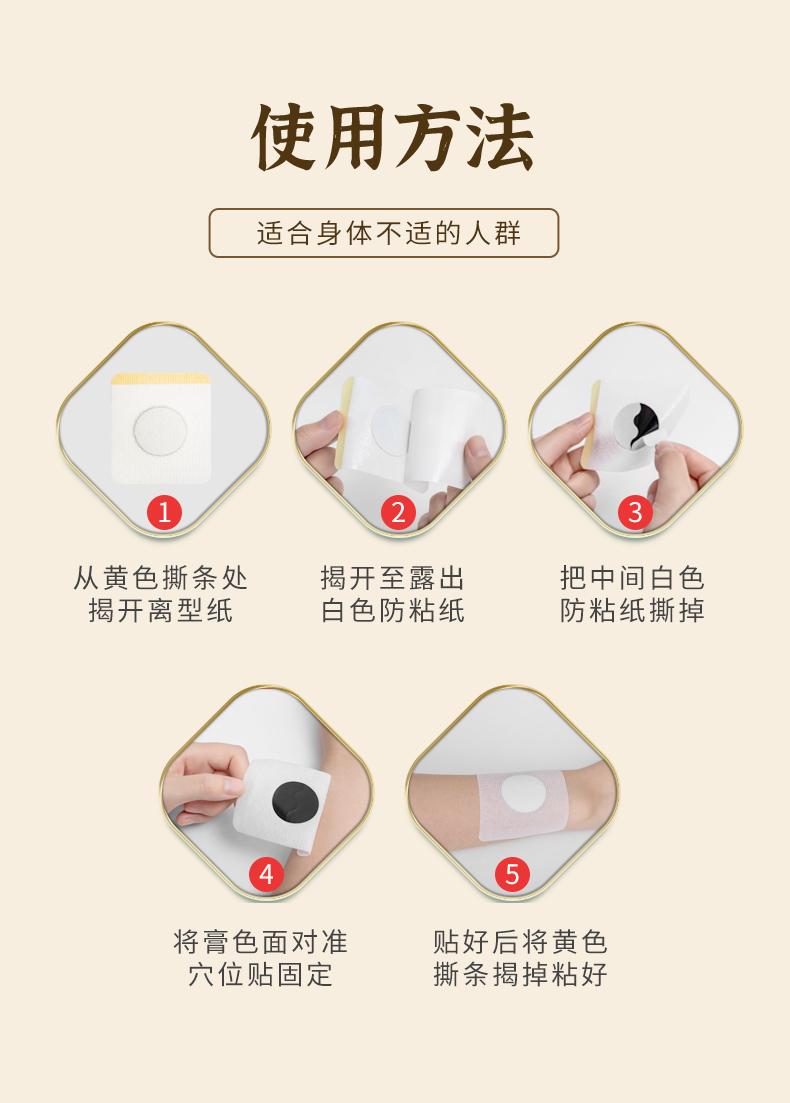 使用方法

适合身体不适的人群

1
从黄色撕条处揭开离型纸

2
揭开至露出白色防粘纸

3
把中间白色防粘纸撕掉

4
将膏色面对准穴位贴固定

5
贴好后将黄色撕条揭掉粘好