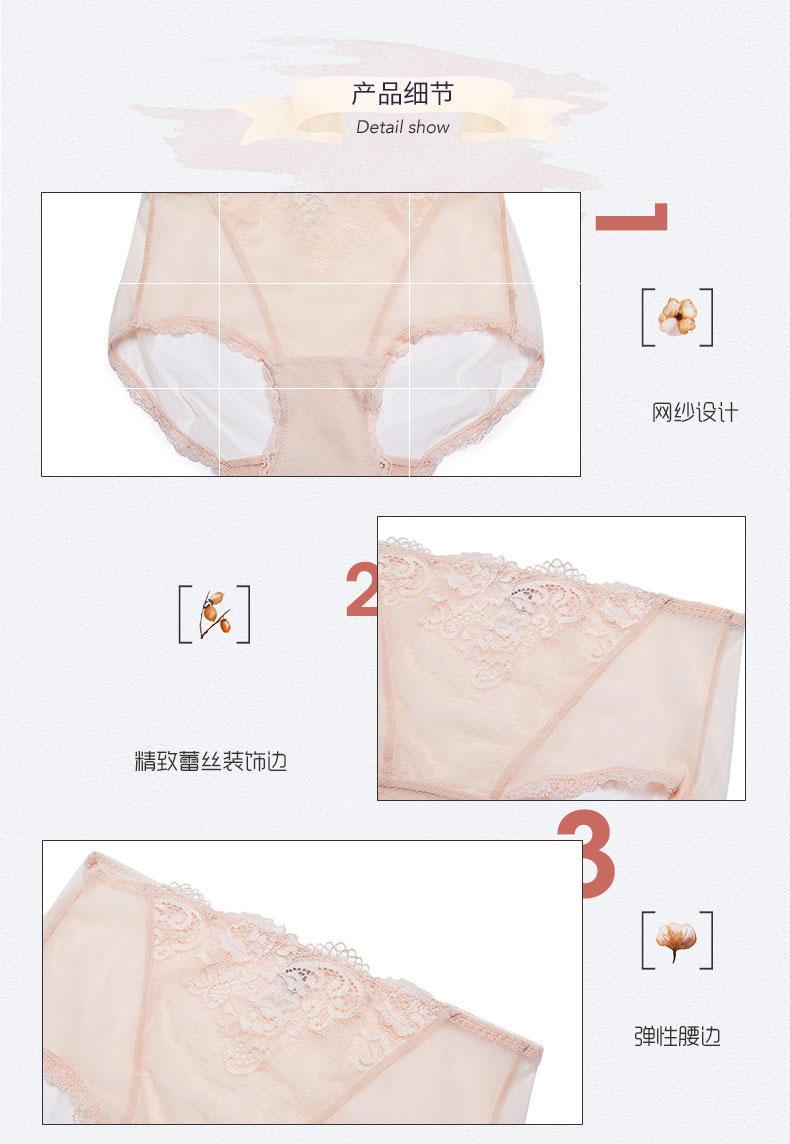 产品细节
Detail show

1

网纱设计

2

精致蕾丝装饰边

3

弹性腰边