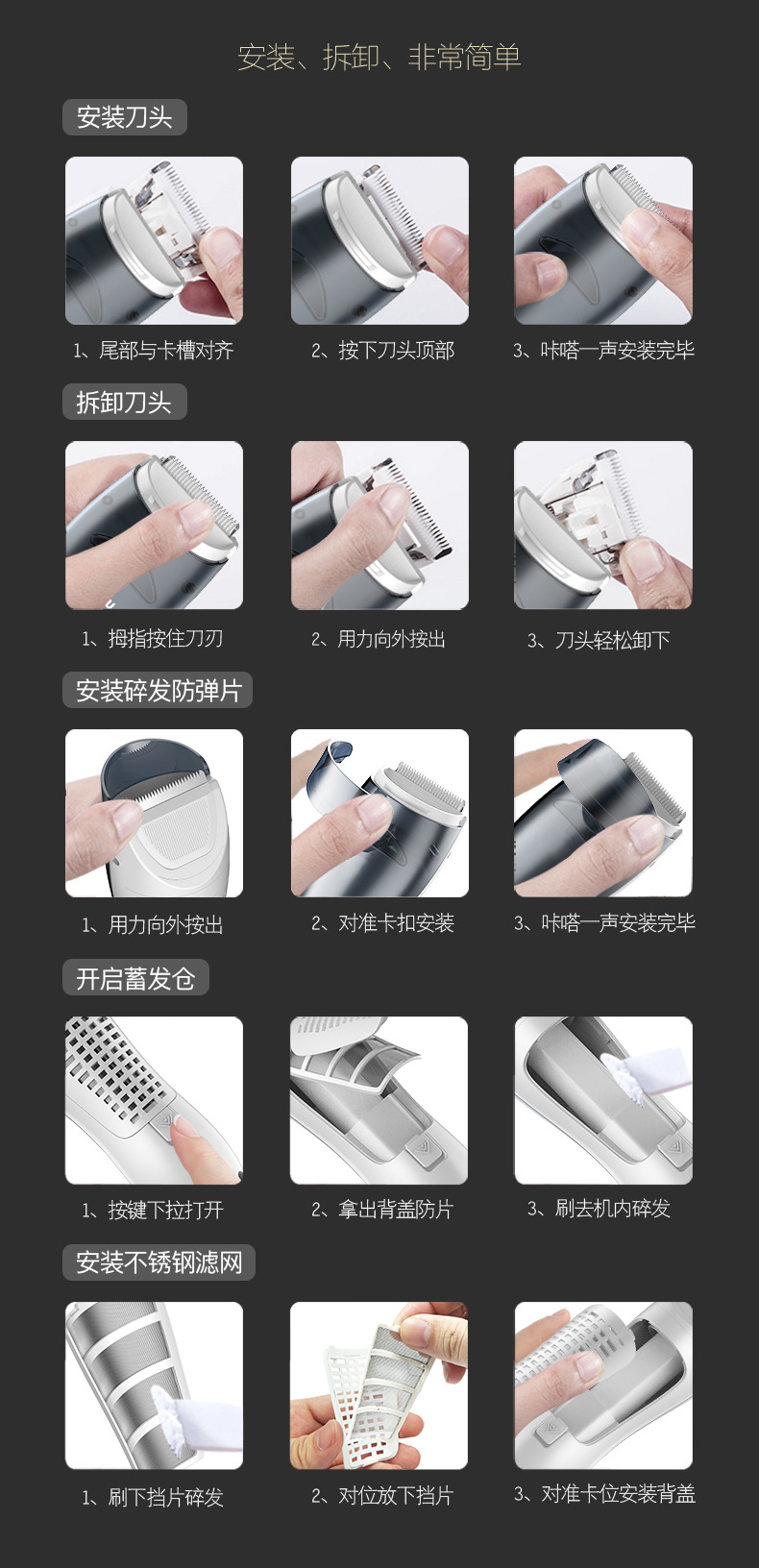 安装、拆卸、非常简单

安装刀头

1、尾部与卡槽对齐

2、按下刀头顶部

3、咔嗒一声安装完毕

拆卸刀头

1、拇指按住刀刃

2、用力向外按出

3、刀头轻松卸下

安装碎发防弹片

1、用力向外按出

2、对准卡扣安装

3、咔嗒一声安装完毕

开启蓄发仓

1、按键下拉打开

2、拿出背盖防片

3、刷去机内碎发

安装不锈钢滤网

1、刷下挡片碎发

2、对位放下挡片

3、对准卡位安装背盖