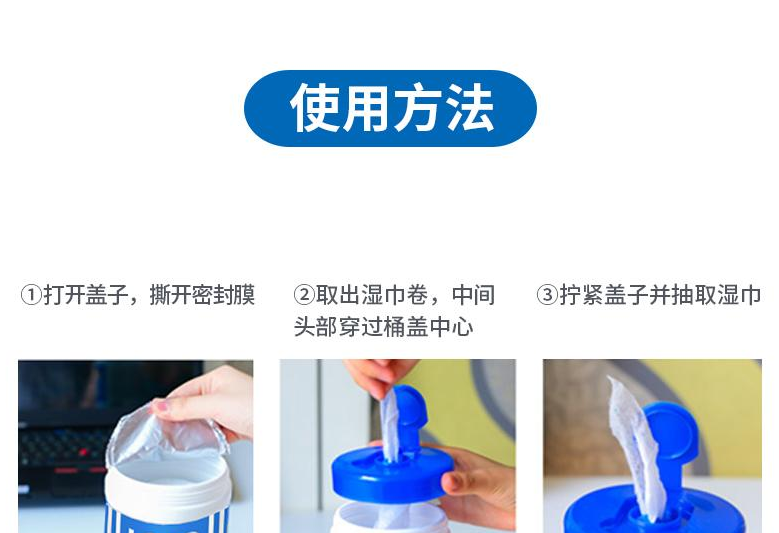 使用方法

①打开盖子，撕开密封膜

②取出湿巾卷，中间头部穿过桶盖中心

③拧紧盖子并抽取湿巾