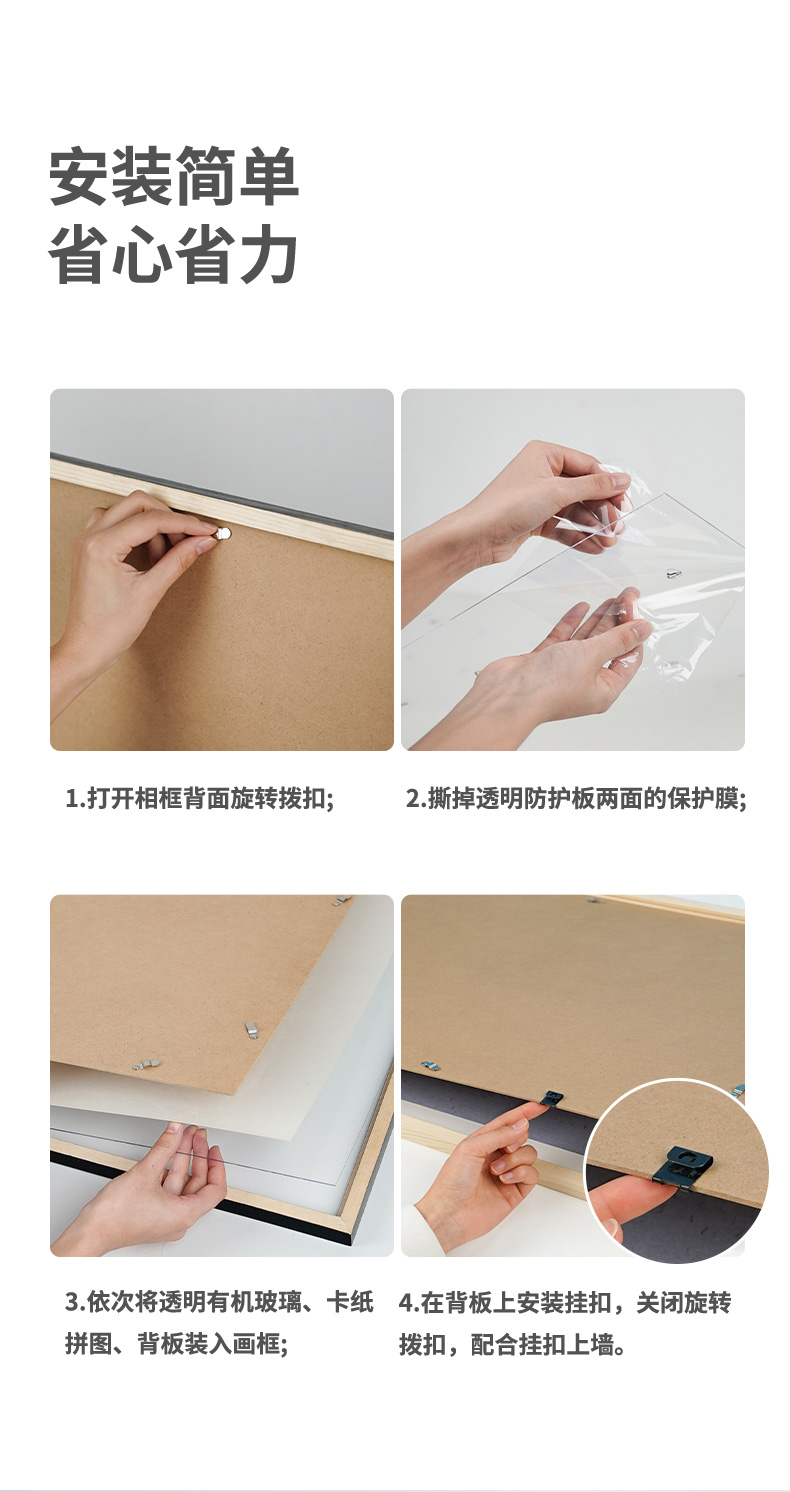 安装简单
省心省力

1.打开相框背面旋转拨扣;

2.撕掉透明防护板两面的保护膜;

3.依次将透明有机玻璃、卡纸拼图、背板装入画框;

4.在背板上安装挂扣，关闭旋转拨扣，配合挂扣上墙。