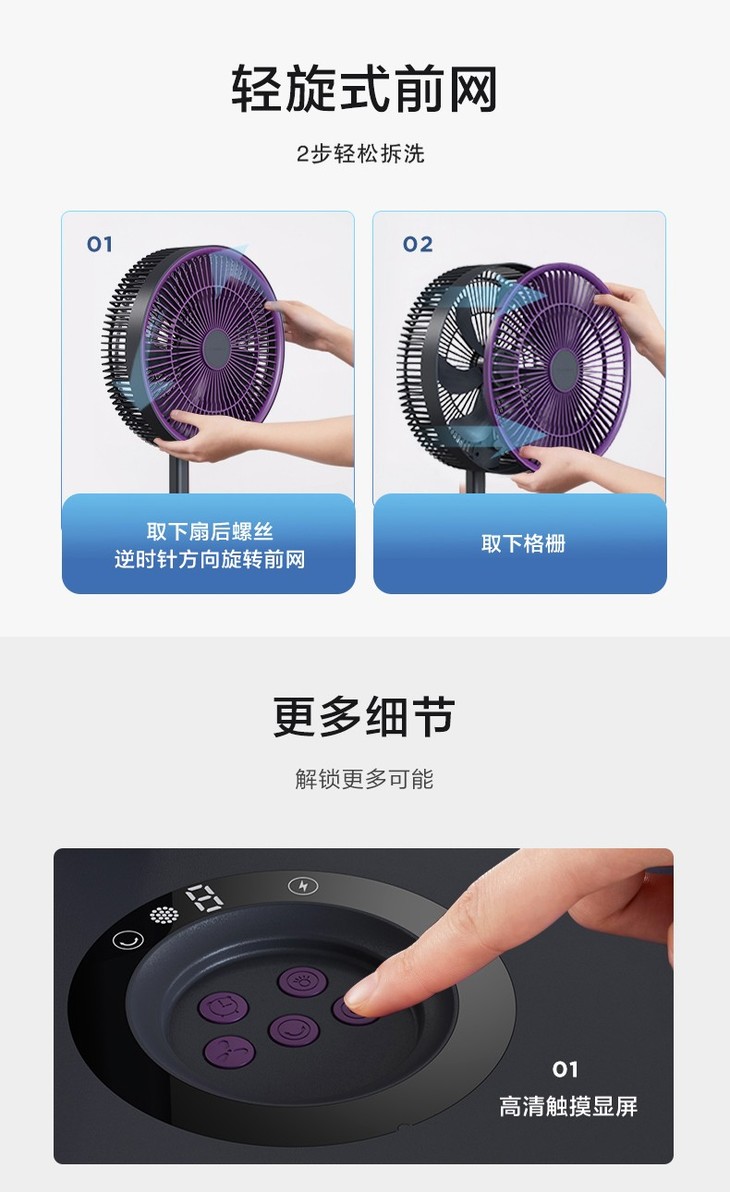 轻旋式前网

2步轻松拆洗

01

取下扇后螺丝
逆时针方向旋转前网

02

取下格栅

更多细节

解锁更多可能

01
高清触摸显屏