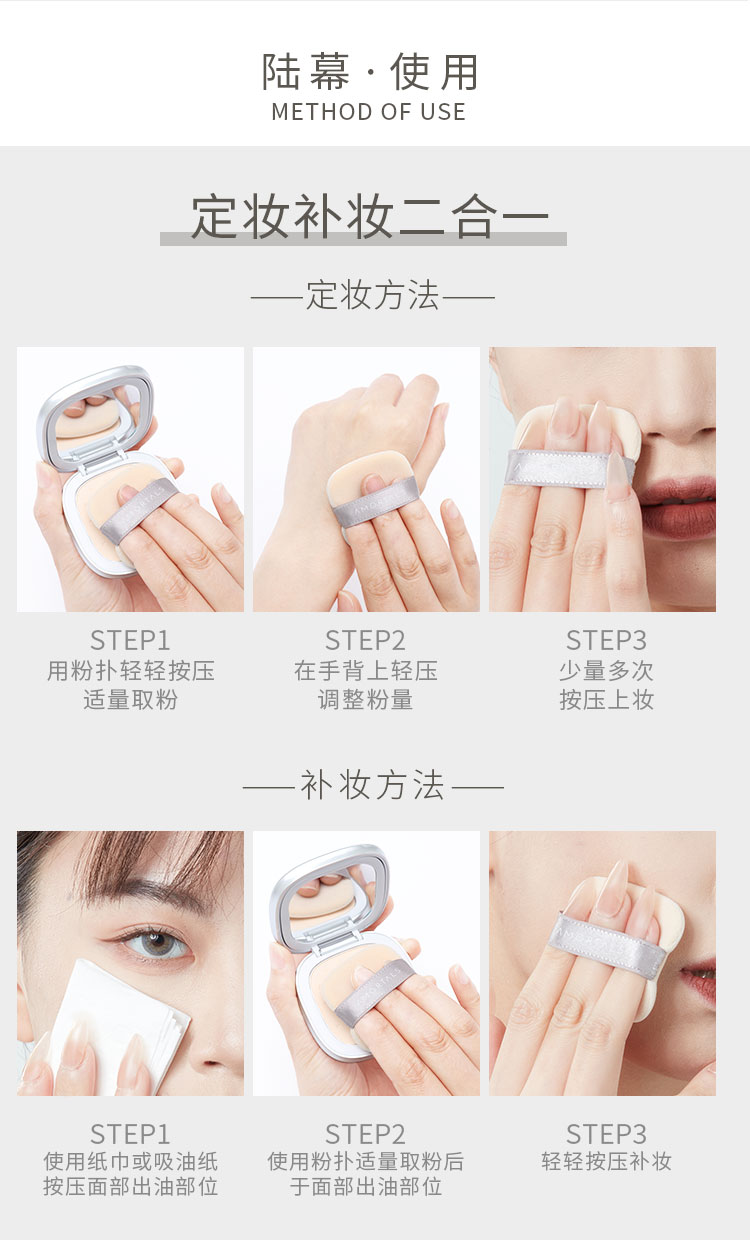 陆幕 · 使用
METHOD OF USE

定妆补妆二合一

——定妆方法——

STEP1
用粉扑轻轻按压
适量取粉

STEP2
在手背上轻压
调整粉量

STEP3
少量多次
按压上妆

——补妆方法——

STEP1
使用纸巾或吸油纸
按压面部出油部位

STEP2
使用粉扑适量取粉后
于面部出油部位

STEP3
轻轻按压补妆