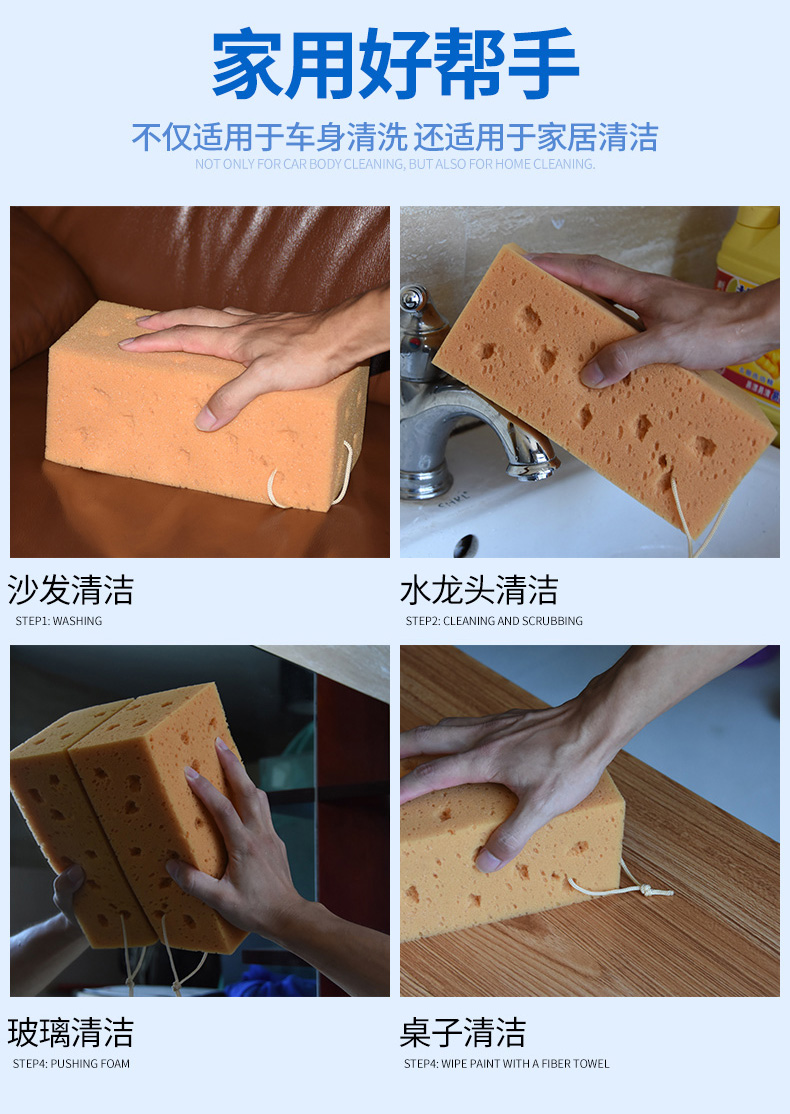 家用好帮手

不仅适用于车身清洗 还适用于家居清洁
NOT ONLY FOR CAR BODY CLEANING, BUT ALSO FOR HOME CLEANING.

沙发清洁
STEP1: WASHING

水龙头清洁
STEP2: CLEANING AND SCRUBBING

玻璃清洁
STEP4: PUSHING FOAM

桌子清洁
STEP4: WIPE PAINT WITH A FIBER TOWEL