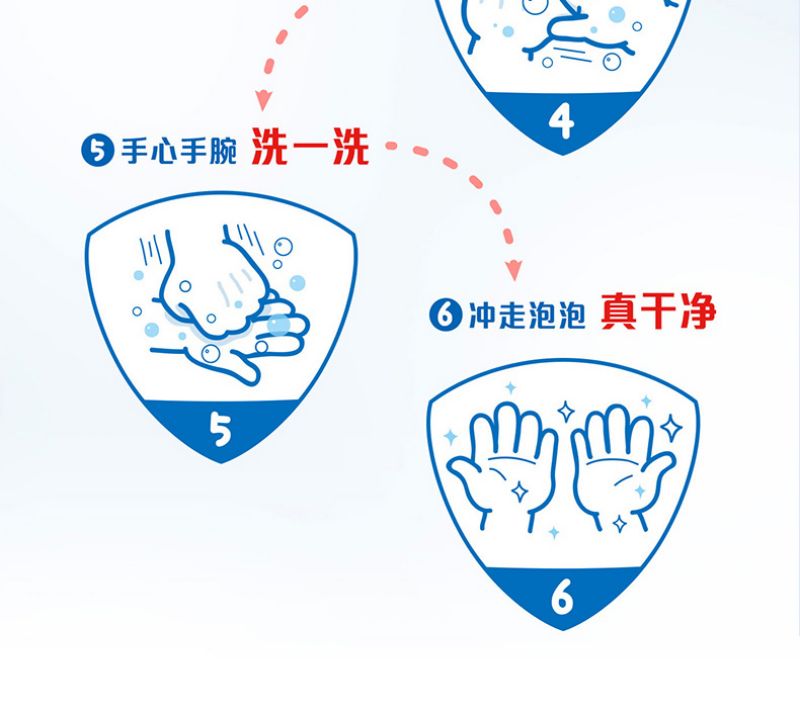 4

5 手心手腕 洗一洗

5

6 冲走泡泡 真干净

6