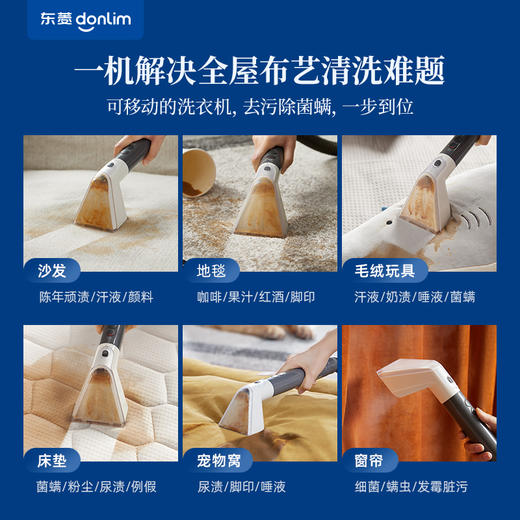 东菱 donlim

一机解决全屋布艺清洗难题

可移动的洗衣机, 去污除菌螨, 一步到位

沙发

陈年顽渍/汗液/颜料

地毯

咖啡/果汁/红酒/脚印

毛绒玩具

汗液/奶渍/唾液/菌螨

床垫

菌螨/粉尘/尿渍/例假

宠物窝

尿渍/脚印/唾液

窗帘

细菌/螨虫/发霉脏污