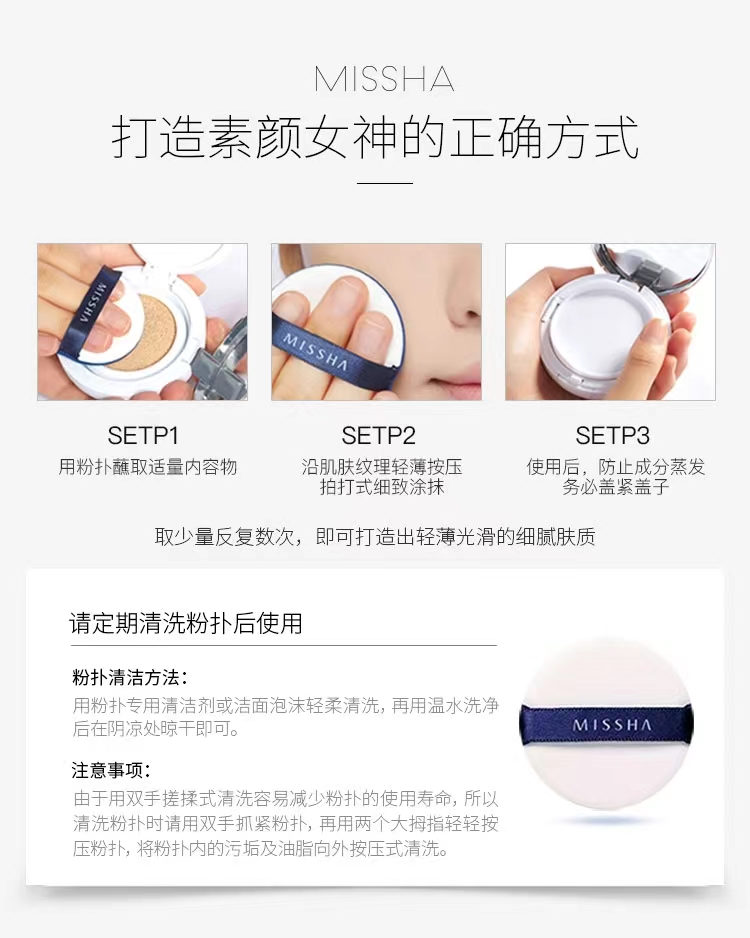 MISSHA

打造素颜女神的正确方式

MISSHA

MISSHA

SETP1
用粉扑蘸取适量内容物

SETP2
沿肌肤纹理轻薄按压
拍打式细致涂抹

SETP3
使用后，防止成分蒸发
务必盖紧盖子

取少量反复数次，即可打造出轻薄光滑的细腻肤质

请定期清洗粉扑后使用

粉扑清洁方法：
用粉扑专用清洁剂或洁面泡沫轻柔清洗，再用温水洗净后在阴凉处晾干即可。

注意事项：
由于用双手搓揉式清洗容易减少粉扑的使用寿命，所以清洗粉扑时请用双手抓紧粉扑，再用两个大拇指轻轻按压粉扑，将粉扑内的污垢及油脂向外按压式清洗。

MISSHA