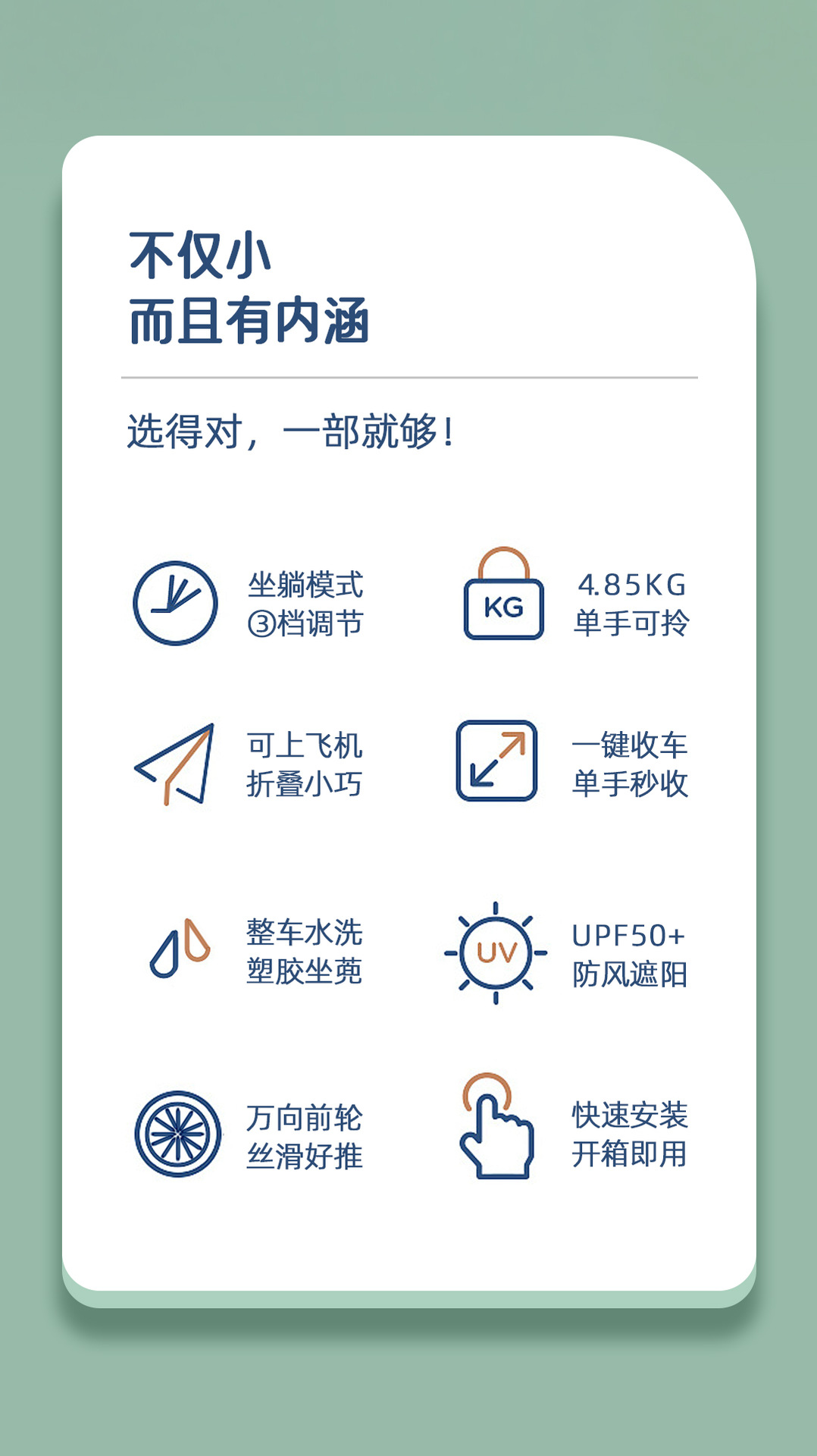 不仅小
而且有内涵

选得对，一部就够！

坐躺模式
③档调节

KG

4.85KG
单手可拎

可上飞机
折叠小巧

一键收车
单手秒收

整车水洗
塑胶坐蔸

UV

UPF50+
防风遮阳

万向前轮
丝滑好推

快速安装
开箱即用