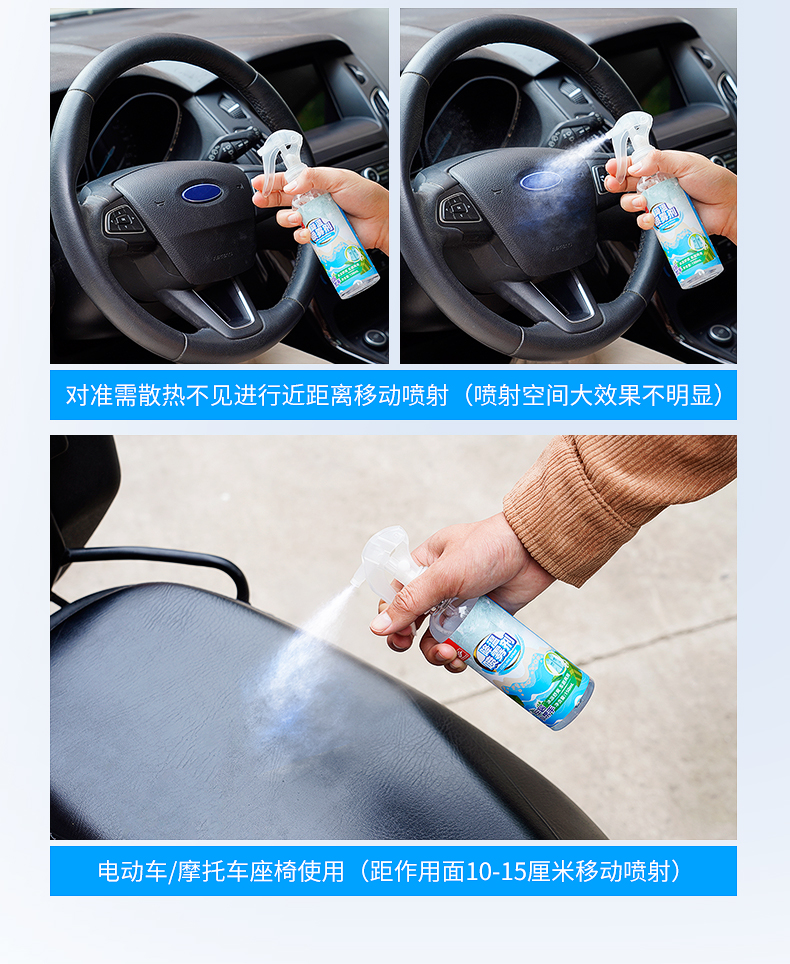 对准需散热不见进行近距离移动喷射（喷射空间大效果不明显）

电动车/摩托车座椅使用（距作用面10-15厘米移动喷射）