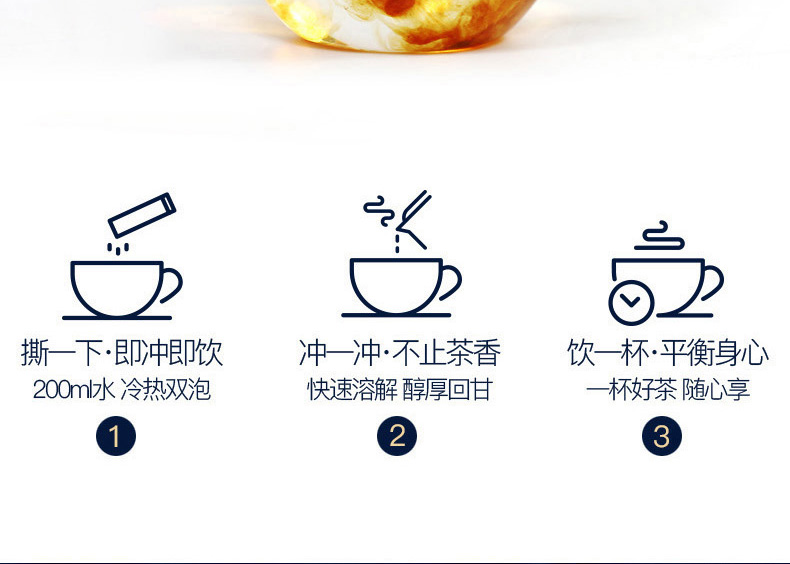 撕一下·即冲即饮
200ml水 冷热双泡
1

冲一冲·不止茶香
快速溶解 醇厚回甘
2

饮一杯·平衡身心
一杯好茶 随心享
3