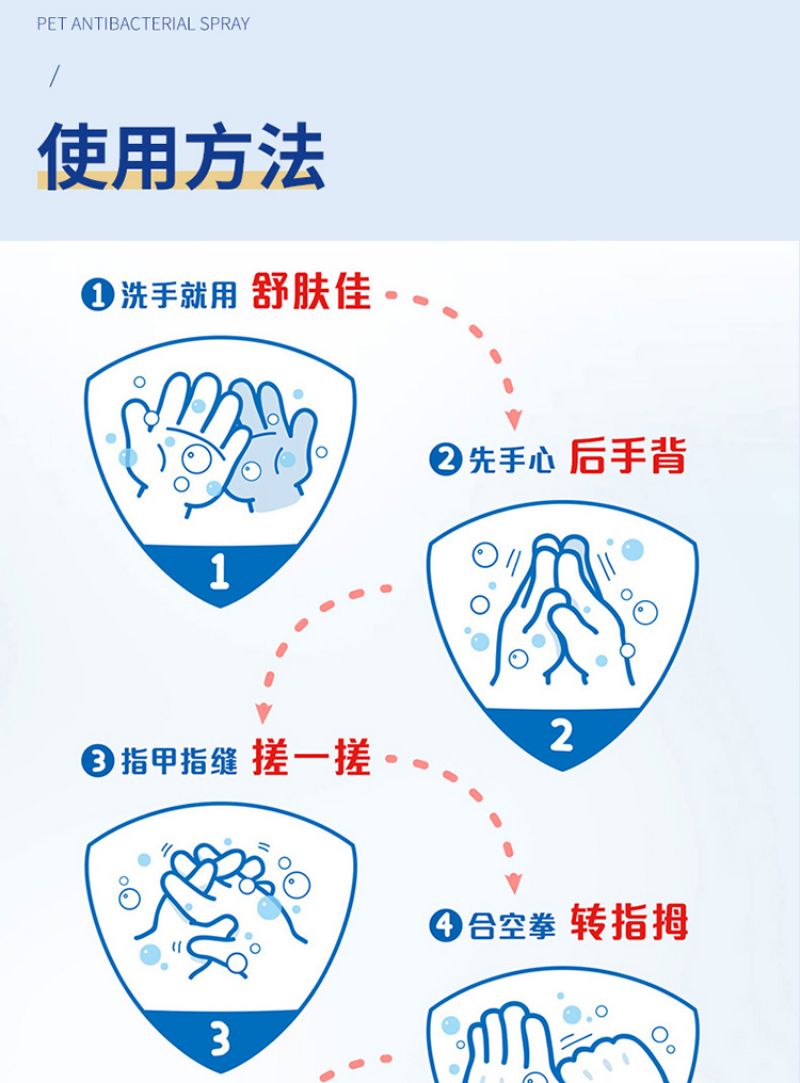 PET ANTIBACTERIAL SPRAY

/

使用方法

1 洗手就用 舒肤佳

1

2 先手心 后手背

2

3 指甲指缝 搓一搓

3

4 合空拳 转指拇