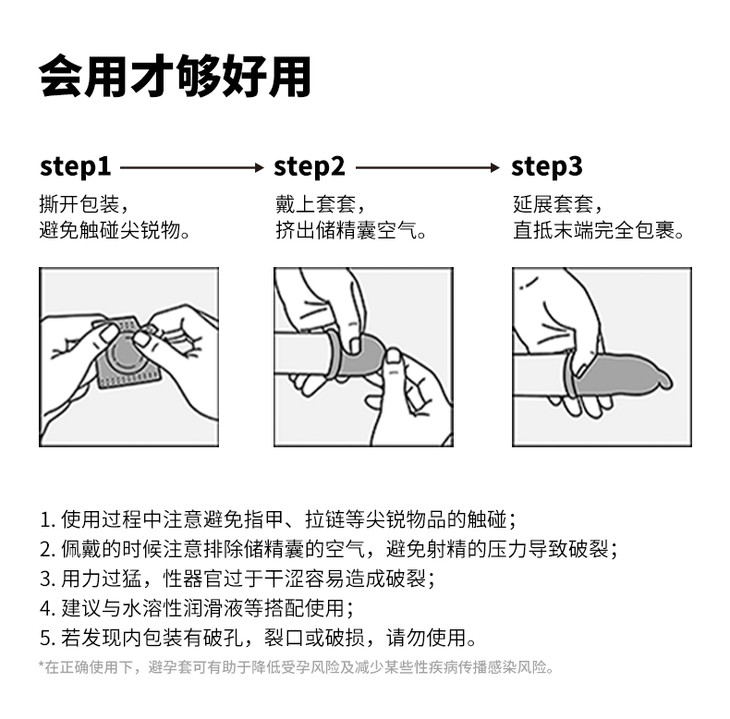 会用才够好用

step1

撕开包装，
避免触碰尖锐物。

step2

戴上套套，
挤出储精囊空气。

step3

延展套套，
直抵末端完全包裹。

1. 使用过程中注意避免指甲、拉链等尖锐物品的触碰；
2. 佩戴的时候注意排除储精囊的空气，避免射精的压力导致破裂；
3. 用力过猛，性器官过于干涩容易造成破裂；
4. 建议与水溶性润滑液等搭配使用；
5. 若发现内包装有破孔，裂口或破损，请勿使用。

*在正确使用下，避孕套可有助于降低受孕风险及减少某些性疾病传播感染风险。