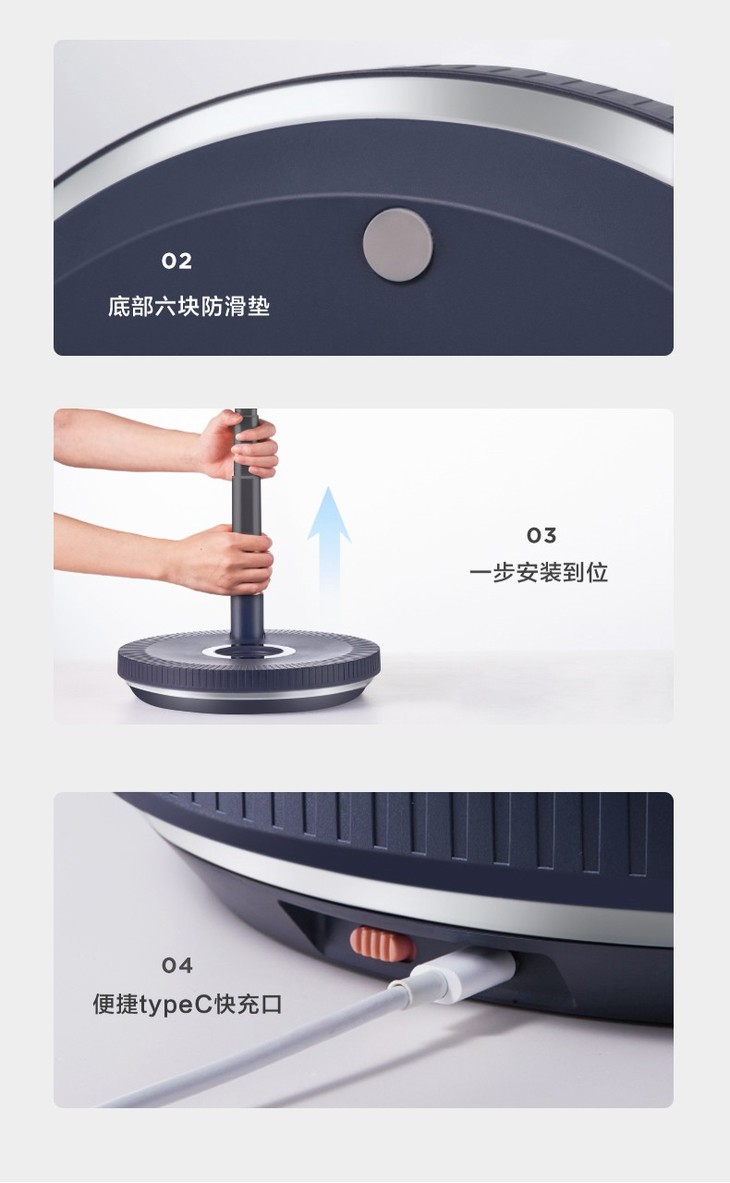 02
底部六块防滑垫

03
一步安装到位

04
便捷typeC快充口