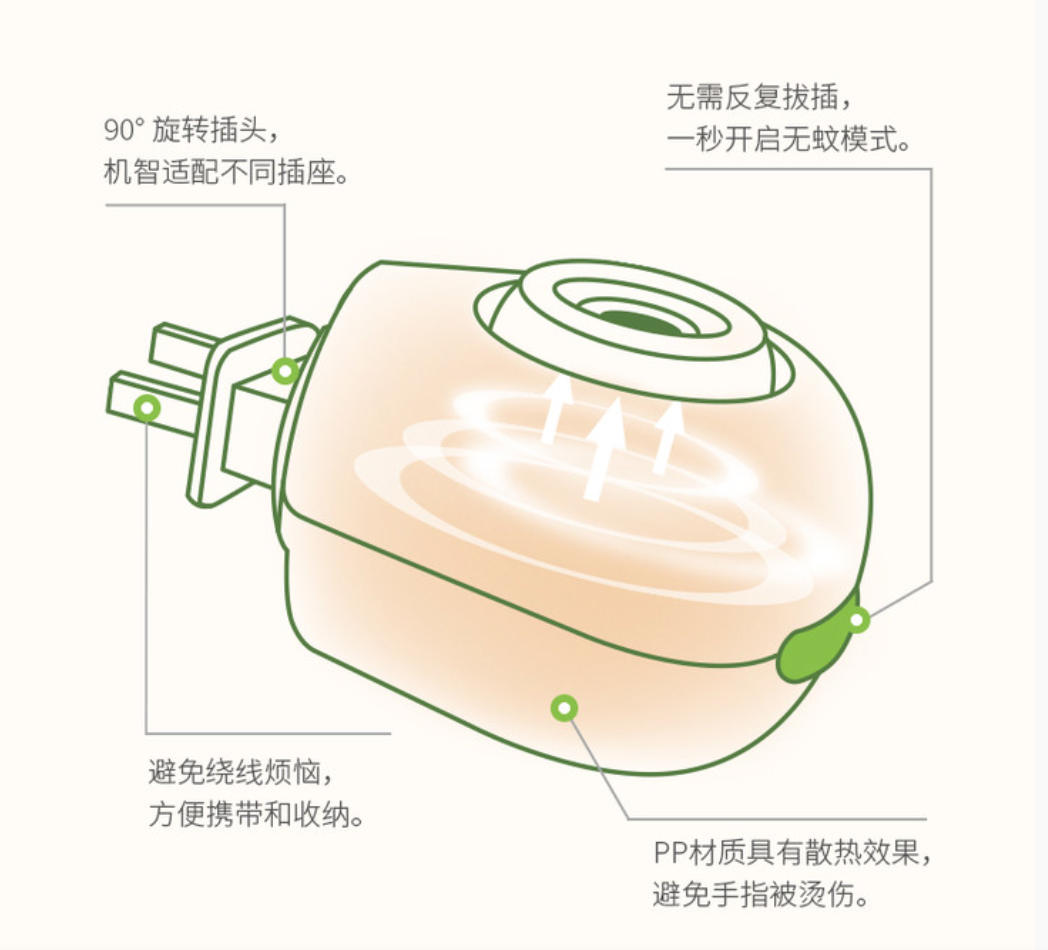 90° 旋转插头，
机智适配不同插座。

无需反复拔插，
一秒开启无蚊模式。

避免绕线烦恼，
方便携带和收纳。

PP材质具有散热效果，
避免手指被烫伤。