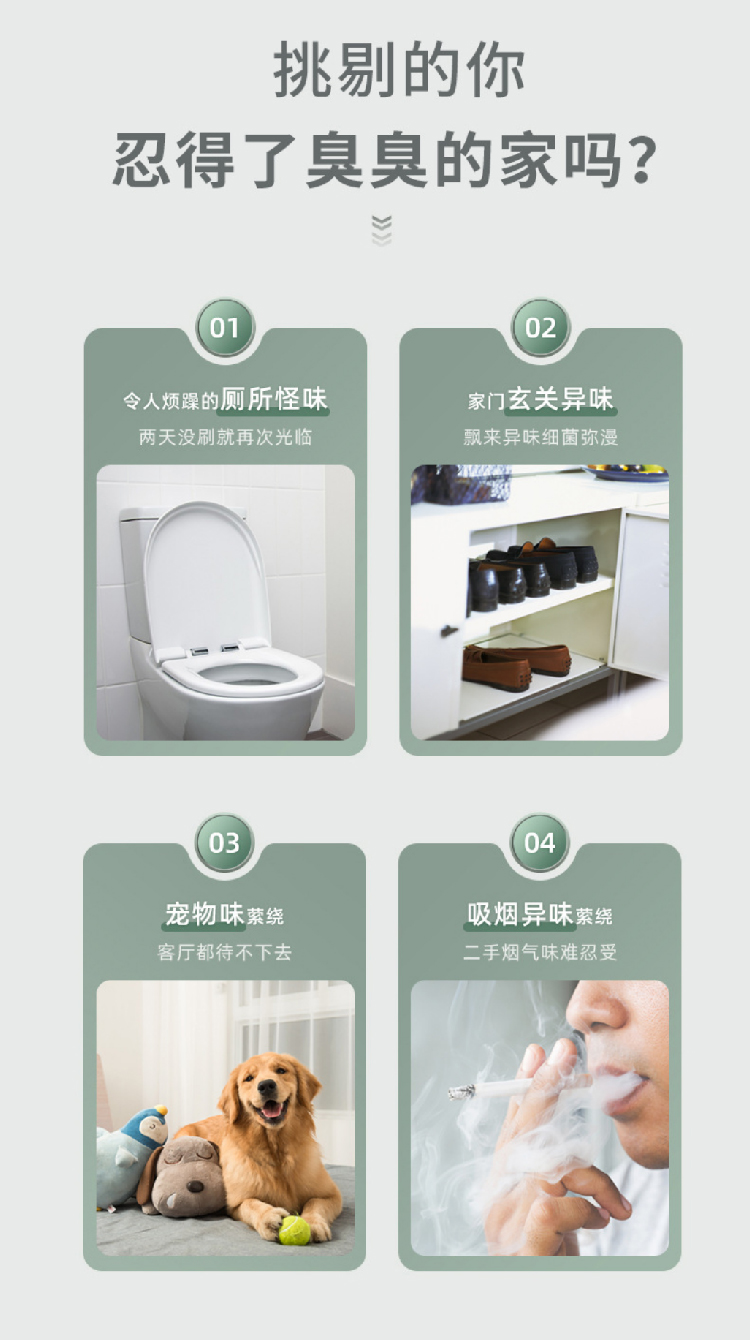 挑剔的你
忍得了臭臭的家吗？

01
令人烦躁的厕所怪味
两天没刷就再次光临

02
家门玄关异味
飘来异味细菌弥漫

03
宠物味萦绕
客厅都待不下去

04
吸烟异味萦绕
二手烟气味难忍受