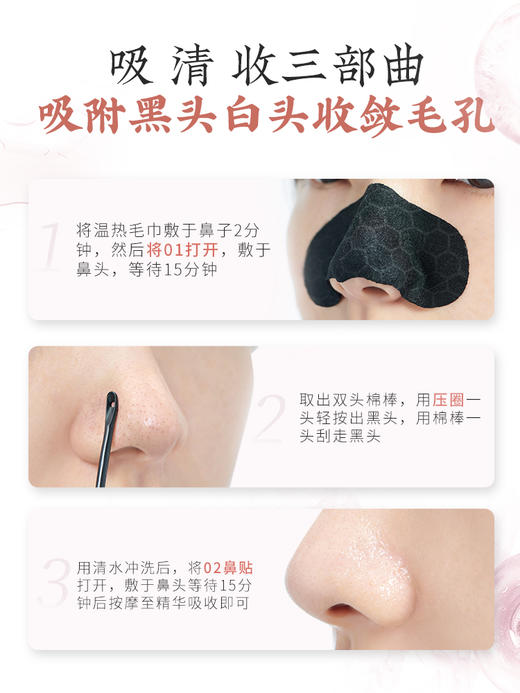 吸 清 收三部曲
吸附黑头白头收敛毛孔

1
将温热毛巾敷于鼻子2分钟，然后将01打开，敷于鼻头，等待15分钟

2
取出双头棉棒，用压圈一头轻按出黑头，用棉棒一头刮走黑头

3
用清水冲洗后，将02鼻贴打开，敷于鼻头等待15分钟后按摩至精华吸收即可