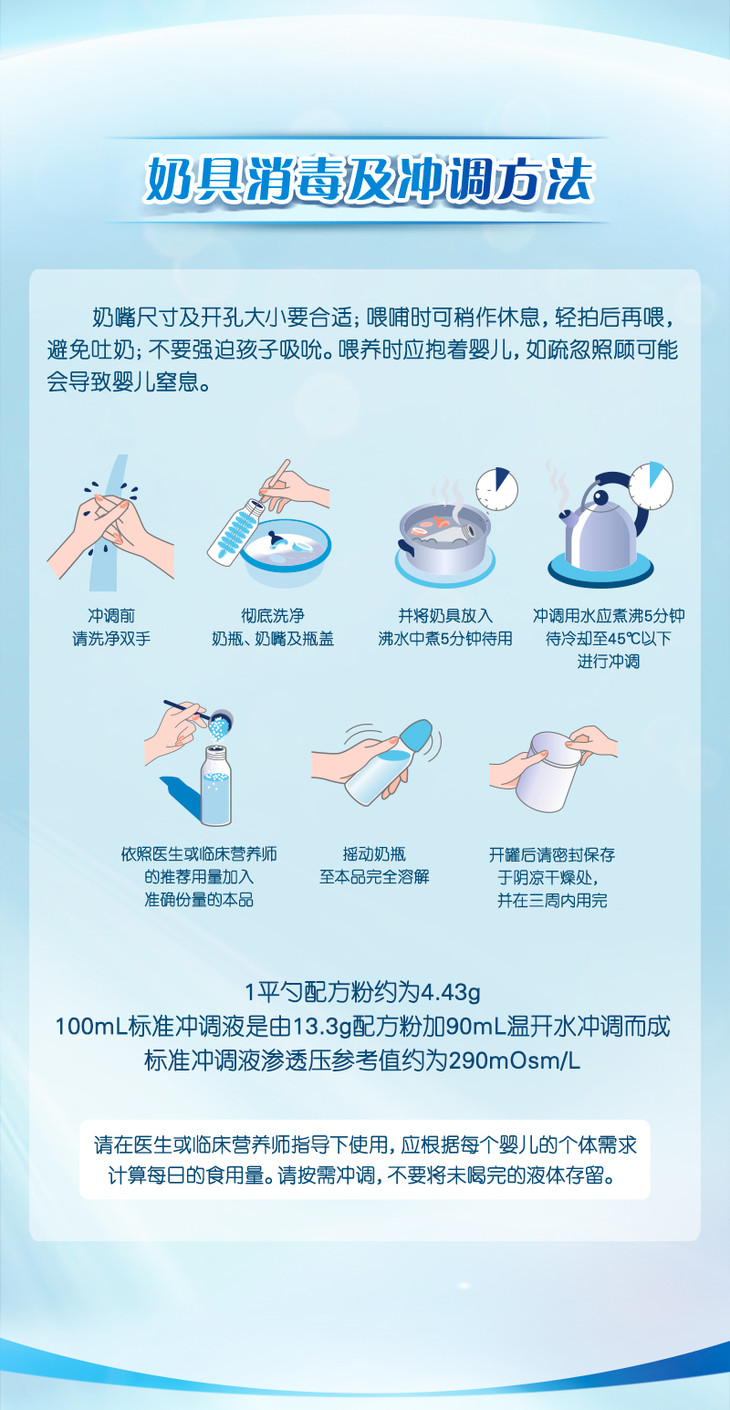 奶具消毒及冲调方法

奶嘴尺寸及开孔大小要合适；喂哺时可稍作休息，轻拍后再喂，避免吐奶；不要强迫孩子吸吮。喂养时应抱着婴儿，如疏忽照顾可能会导致婴儿窒息。

冲调前
请洗净双手

彻底洗净
奶瓶、奶嘴及瓶盖

并将奶具放入
沸水中煮5分钟待用

冲调用水应煮沸5分钟
待冷却至45℃以下
进行冲调

依照医生或临床营养师
的推荐用量加入
准确份量的本品

摇动奶瓶
至本品完全溶解

开罐后请密封保存
于阴凉干燥处，
并在三周内用完

1平勺配方粉约为4.43g
100mL标准冲调液是由13.3g配方粉加90mL温开水冲调而成
标准冲调液渗透压参考值约为290mOsm/L

请在医生或临床营养师指导下使用，应根据每个婴儿的个体需求计算每日的食用量。请按需冲调，不要将未喝完的液体存留。