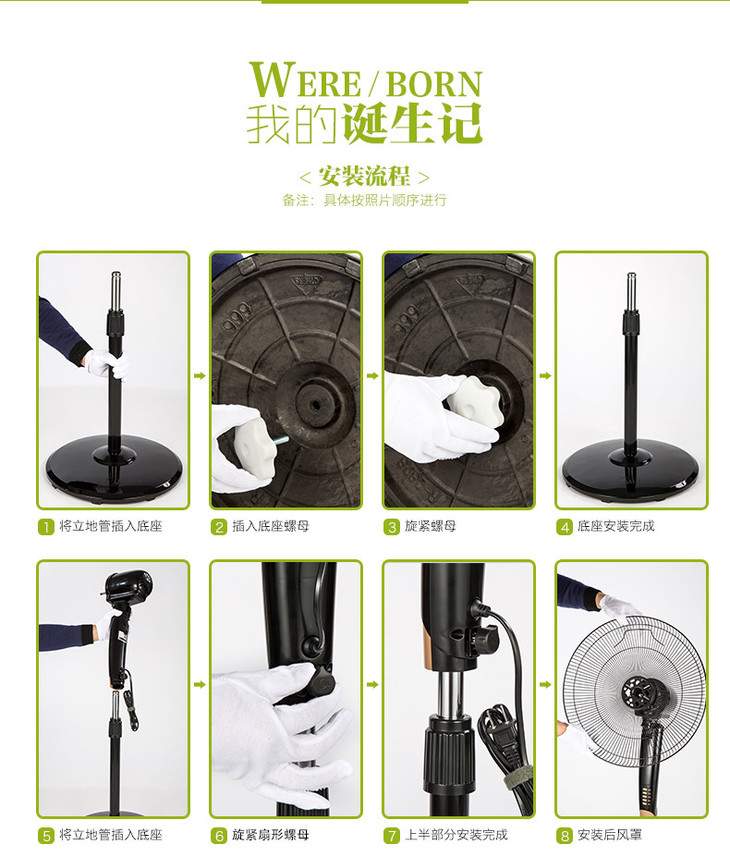 WERE / BORN
我的诞生记

< 安装流程 >
备注：具体按照片顺序进行

1 将立地管插入底座

2 插入底座螺母

3 旋紧螺母

4 底座安装完成

5 将立地管插入底座

6 旋紧扇形螺母

7 上半部分安装完成

8 安装后风罩