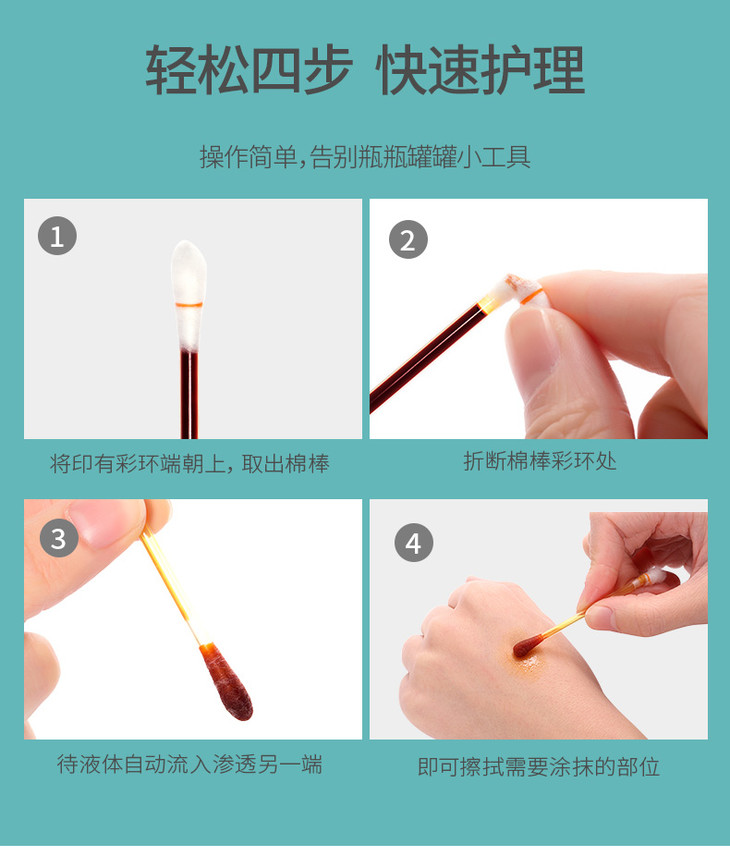 轻松四步 快速护理

操作简单,告别瓶瓶罐罐小工具

1

将印有彩环端朝上，取出棉棒

2

折断棉棒彩环处

3

待液体自动流入渗透另一端

4

即可擦拭需要涂抹的部位