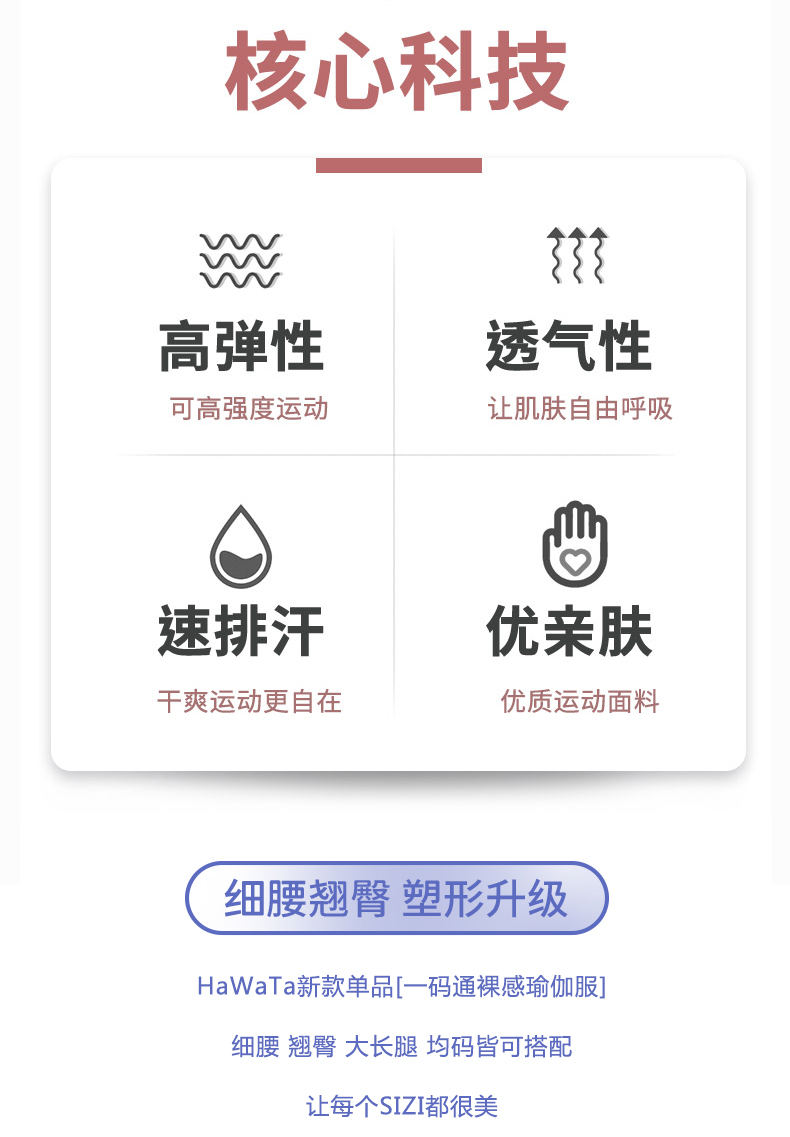 核心科技

高弹性

可高强度运动

透气性

让肌肤自由呼吸

速排汗

干爽运动更自在

优亲肤

优质运动面料

细腰翘臀 塑形升级

HaWaTa新款单品[一码通裸感瑜伽服]

细腰 翘臀 大长腿 均码皆可搭配

让每个SIZI都很美