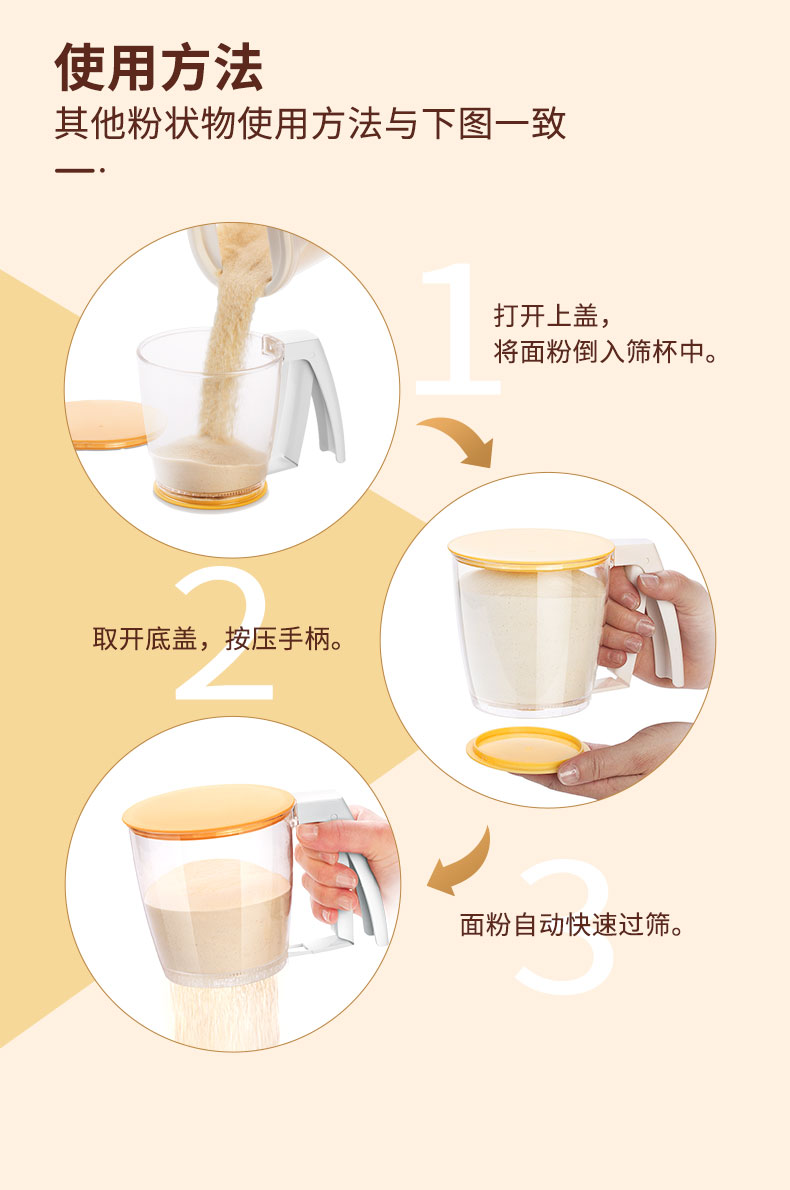 使用方法
其他粉状物使用方法与下图一致

1
打开上盖，
将面粉倒入筛杯中。

2
取开底盖，按压手柄。

3
面粉自动快速过筛。