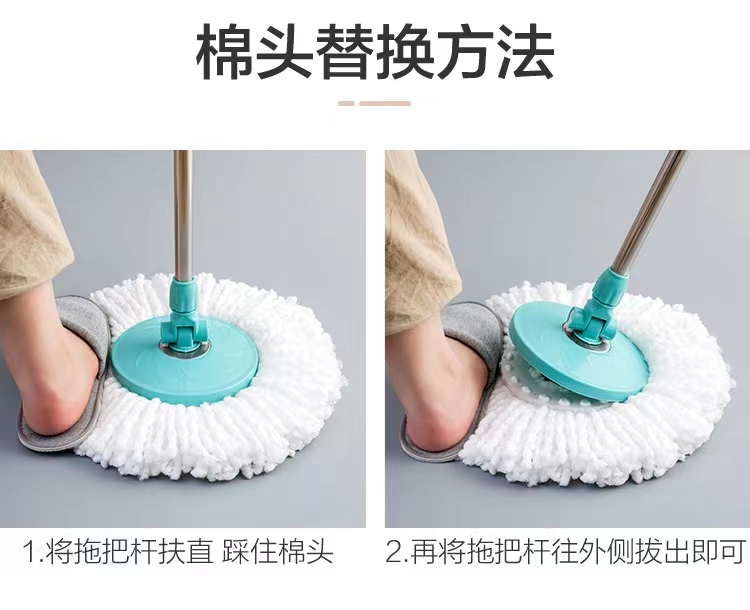 棉头替换方法

1.将拖把杆扶直 踩住棉头

2.再将拖把杆往外侧拔出即可