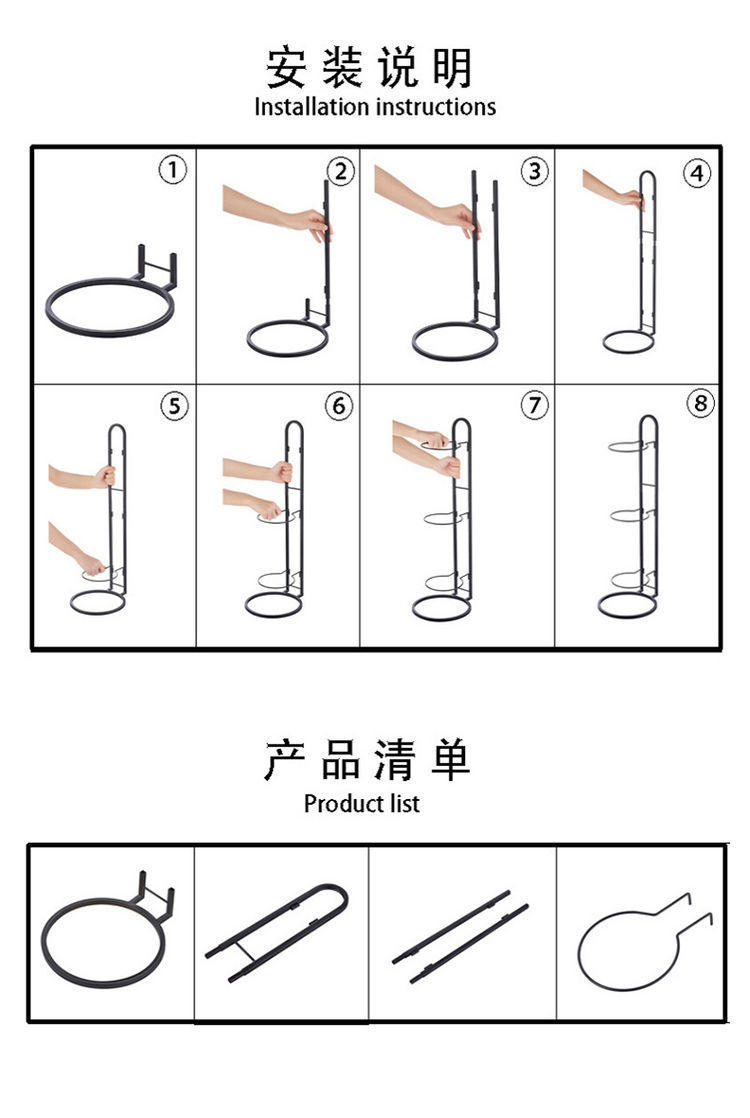 安装说明
Installation instructions

①
②
③
④
⑤
⑥
⑦
⑧

产品清单
Product list