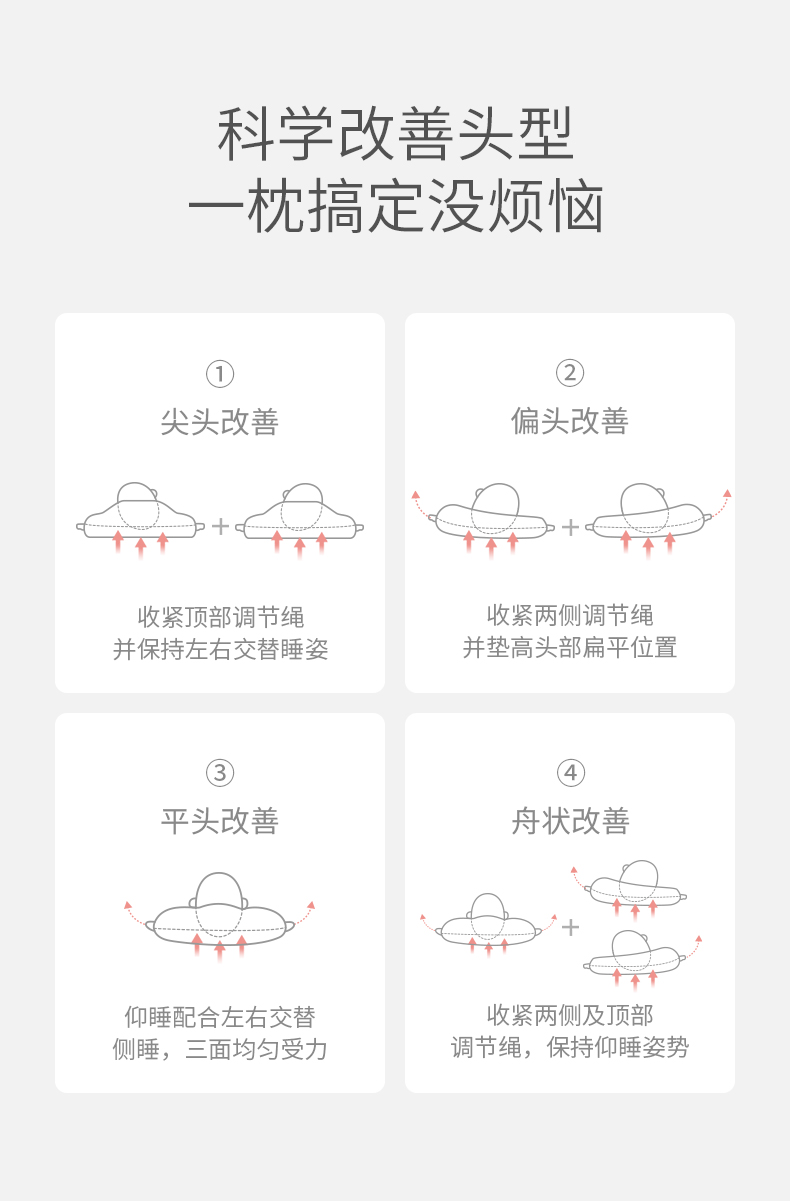 科学改善头型
一枕搞定没烦恼

①
尖头改善

+

收紧顶部调节绳
并保持左右交替睡姿

②
偏头改善

+

收紧两侧调节绳
并垫高头部扁平位置

③
平头改善

仰睡配合左右交替
侧睡，三面均匀受力

④
舟状改善

+

收紧两侧及顶部
调节绳，保持仰睡姿势