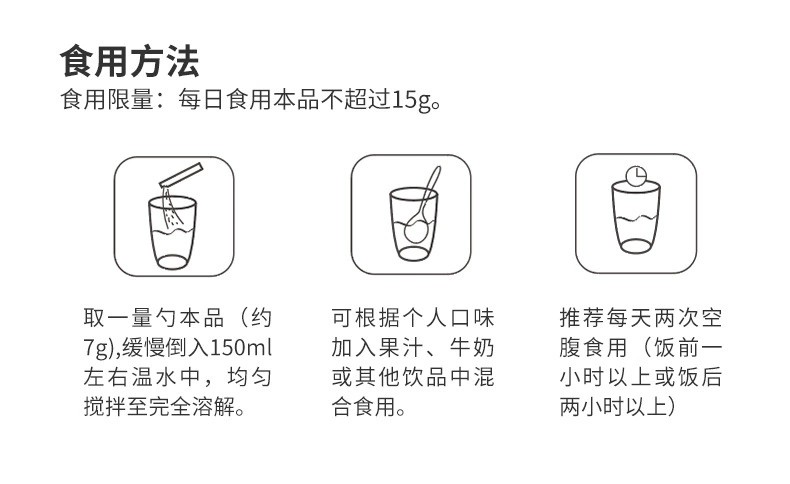 食用方法
食用限量：每日食用本品不超过15g。

取一量勺本品（约7g),缓慢倒入150ml左右温水中，均匀搅拌至完全溶解。

可根据个人口味加入果汁、牛奶或其他饮品中混合食用。

推荐每天两次空腹食用（饭前一小时以上或饭后两小时以上）