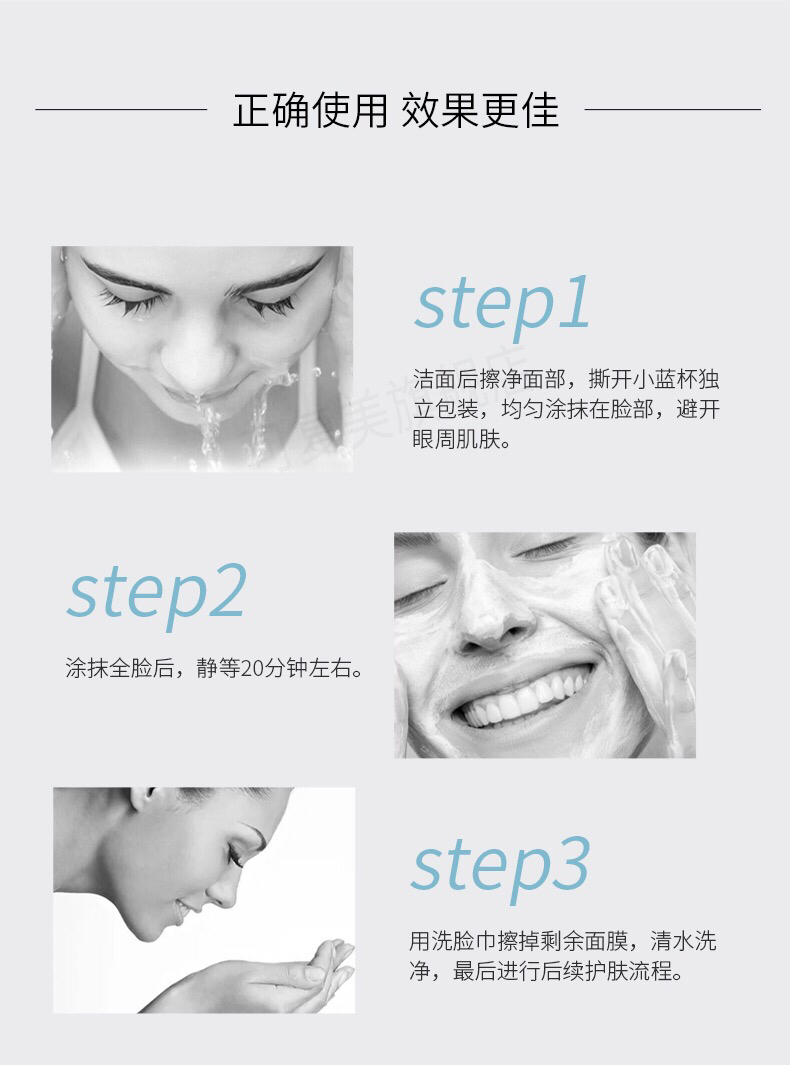 正确使用 效果更佳

step1

洁面后擦净面部，撕开小蓝杯独立包装，均匀涂抹在脸部，避开眼周肌肤。

step2

涂抹全脸后，静等20分钟左右。

step3

用洗脸巾擦掉剩余面膜，清水洗净，最后进行后续护肤流程。