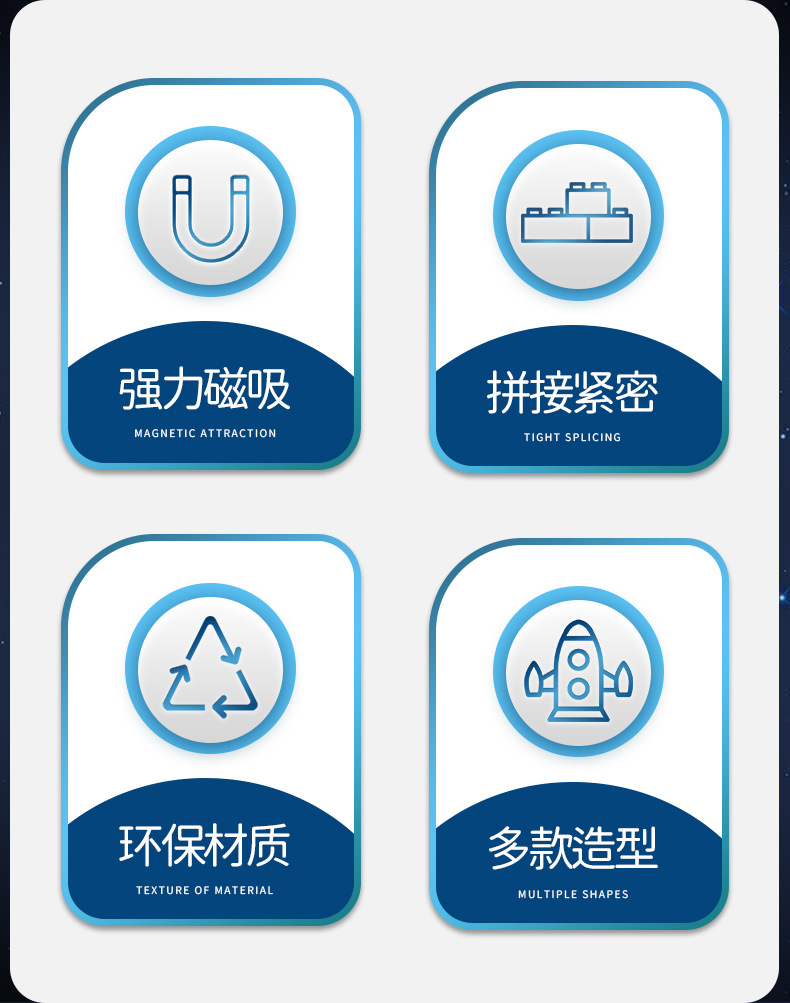 强力磁吸

MAGNETIC ATTRACTION

拼接紧密

TIGHT SPLICING

环保材质

TEXTURE OF MATERIAL

多款造型

MULTIPLE SHAPES