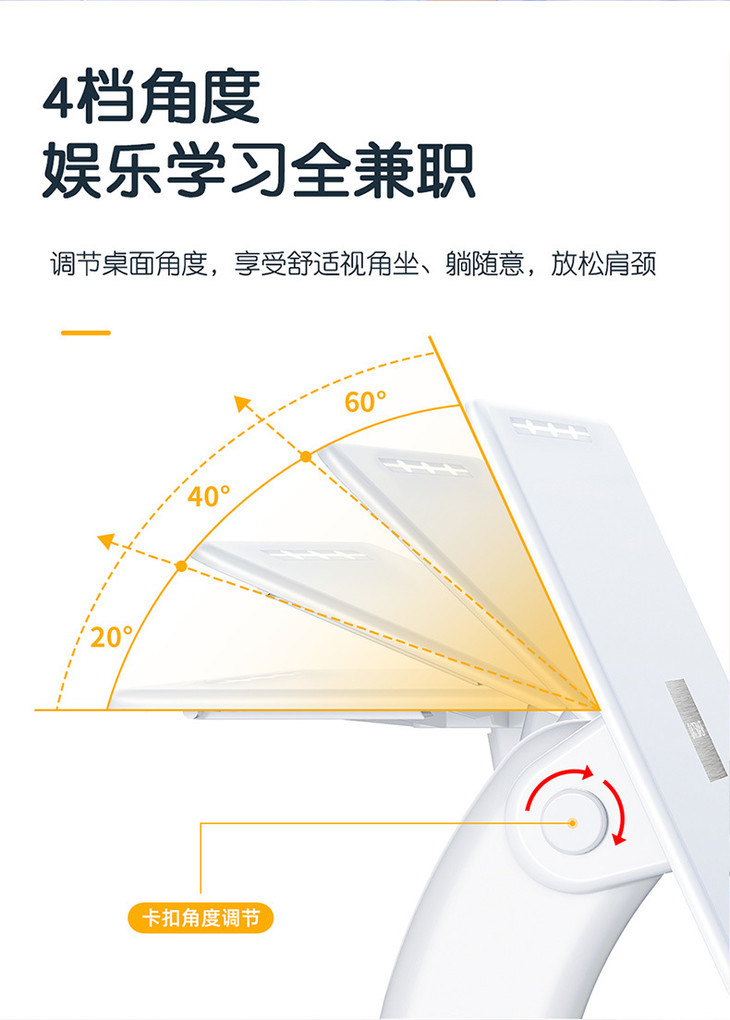 4档角度
娱乐学习全兼职

调节桌面角度，享受舒适视角坐、躺随意，放松肩颈

60°

40°

20°

卡扣角度调节