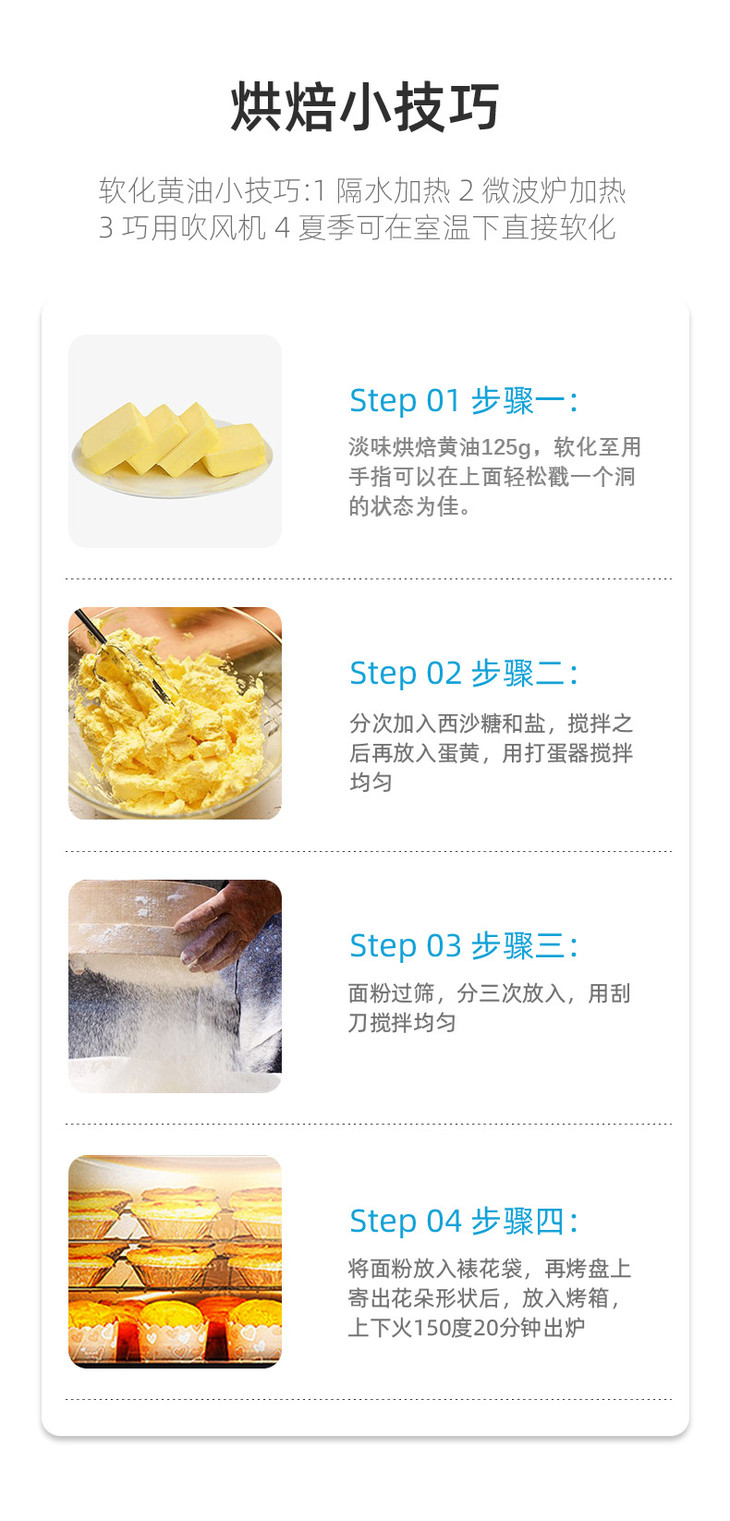 烘焙小技巧

软化黄油小技巧:1 隔水加热 2 微波炉加热 3 巧用吹风机 4 夏季可在室温下直接软化

Step 01 步骤一:
淡味烘焙黄油125g，软化至用手指可以在上面轻松戳一个洞的状态为佳。

Step 02 步骤二:
分次加入西沙糖和盐，搅拌之后再放入蛋黄，用打蛋器搅拌均匀

Step 03 步骤三:
面粉过筛，分三次放入，用刮刀搅拌均匀

Step 04 步骤四:
将面粉放入裱花袋，再烤盘上寄出花朵形状后，放入烤箱，上下火150度20分钟出炉