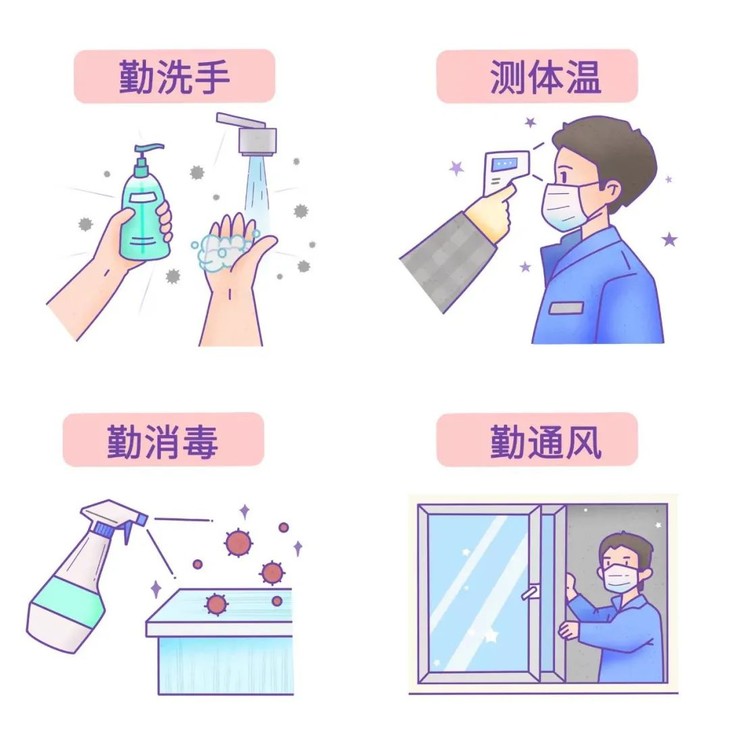 勤洗手

测体温

勤消毒

勤通风