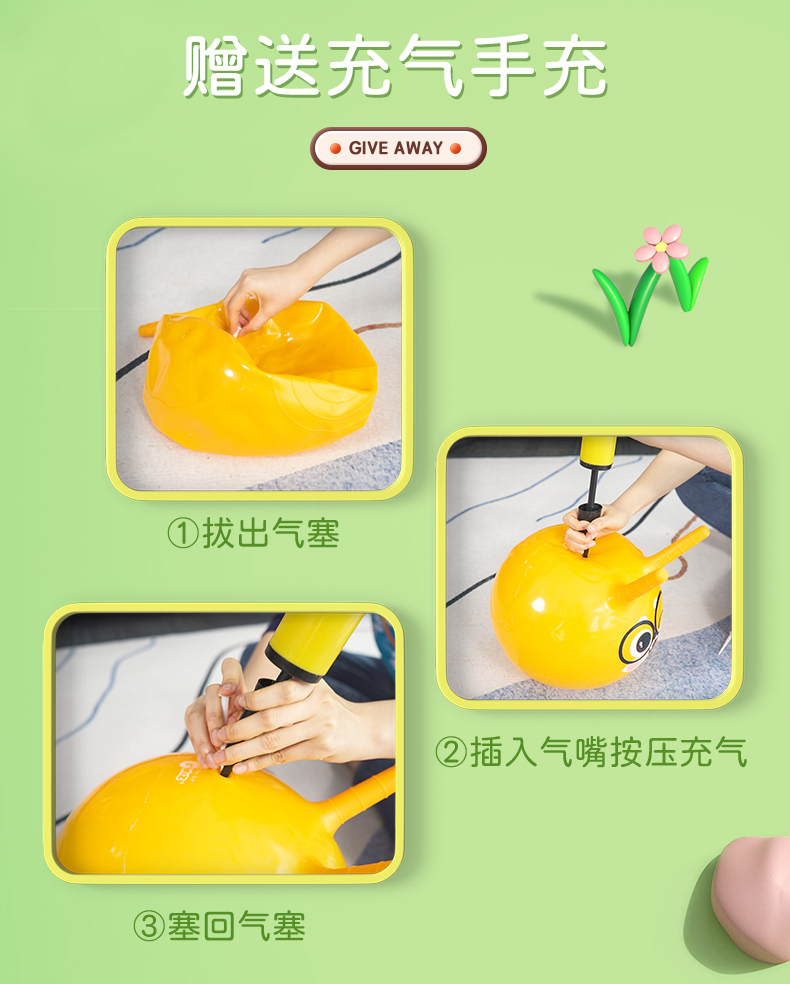 赠送充气手充

GIVE AWAY

①拔出气塞

②插入气嘴按压充气

③塞回气塞