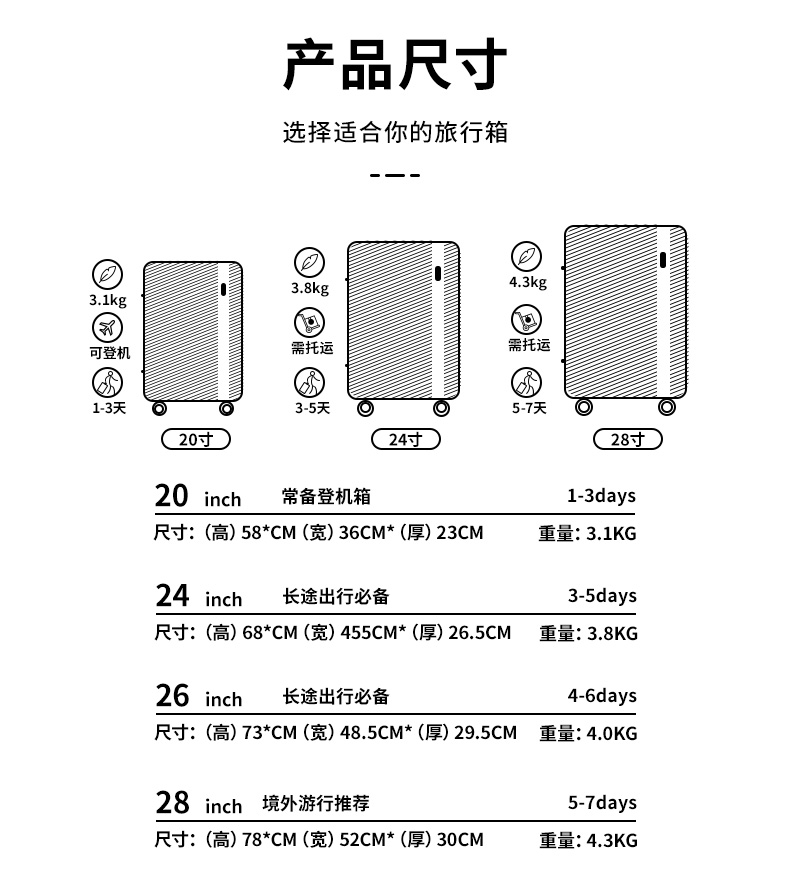 产品尺寸

选择适合你的旅行箱

3.1kg
可登机
1-3天
20寸

3.8kg
需托运
3-5天
24寸

4.3kg
需托运
5-7天
28寸

20 inch 常备登机箱 1-3days
尺寸: (高) 58*CM (宽) 36CM* (厚) 23CM 重量: 3.1KG

24 inch 长途出行必备 3-5days
尺寸: (高) 68*CM (宽) 455CM* (厚) 26.5CM 重量: 3.8KG

26 inch 长途出行必备 4-6days
尺寸: (高) 73*CM (宽) 48.5CM* (厚) 29.5CM 重量: 4.0KG

28 inch 境外游行推荐 5-7days
尺寸: (高) 78*CM (宽) 52CM* (厚) 30CM 重量: 4.3KG