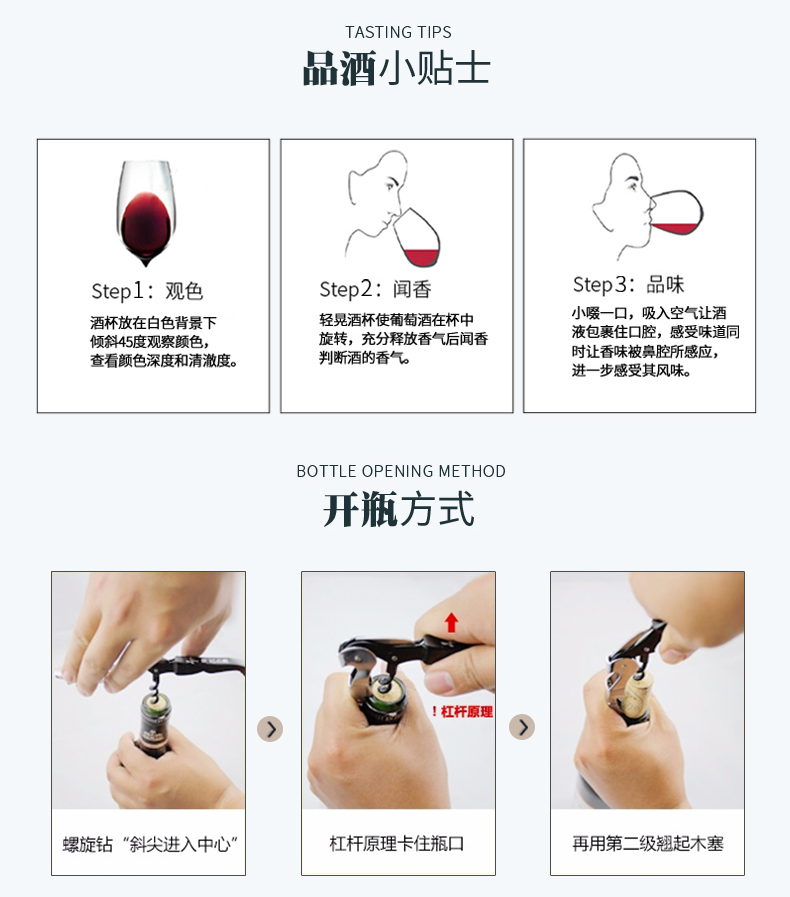 TASTING TIPS
品酒小贴士

Step1：观色
酒杯放在白色背景下倾斜45度观察颜色，查看颜色深度和清澈度。

Step2：闻香
轻晃酒杯使葡萄酒在杯中旋转，充分释放香气后闻香判断酒的香气。

Step3：品味
小啜一口，吸入空气让酒液包裹住口腔，感受味道同时让香味被鼻腔所感应，进一步感受其风味。

BOTTLE OPENING METHOD
开瓶方式

螺旋钻“斜尖进入中心”

！杠杆原理
杠杆原理卡住瓶口

再用第二级翘起木塞