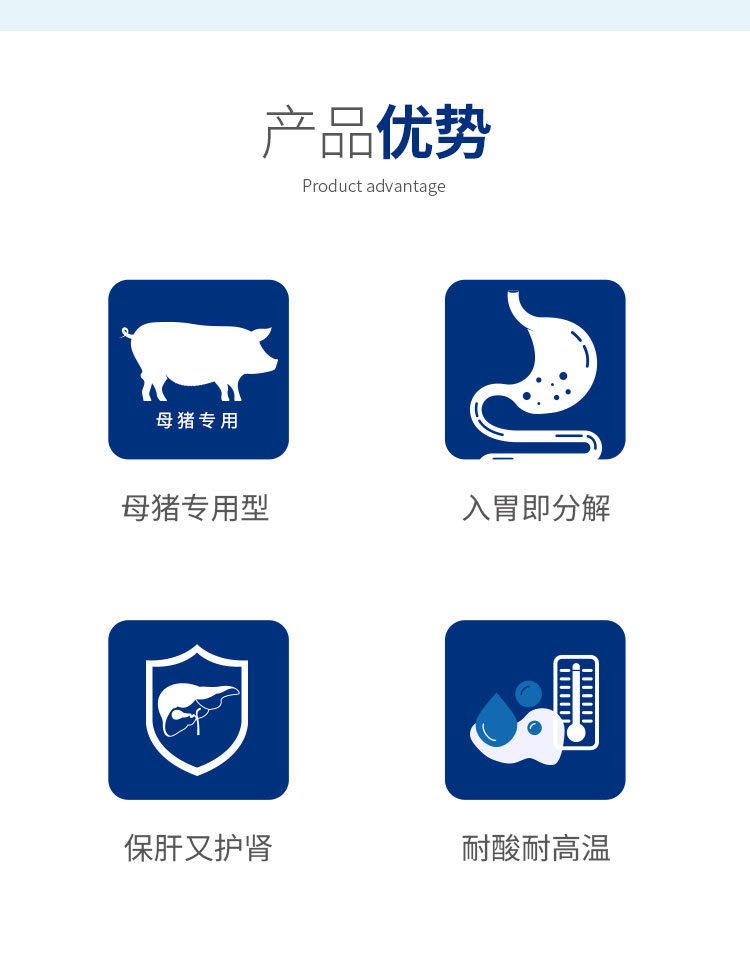 产品优势

Product advantage

母猪专用

母猪专用型

入胃即分解

保肝又护肾

耐酸耐高温