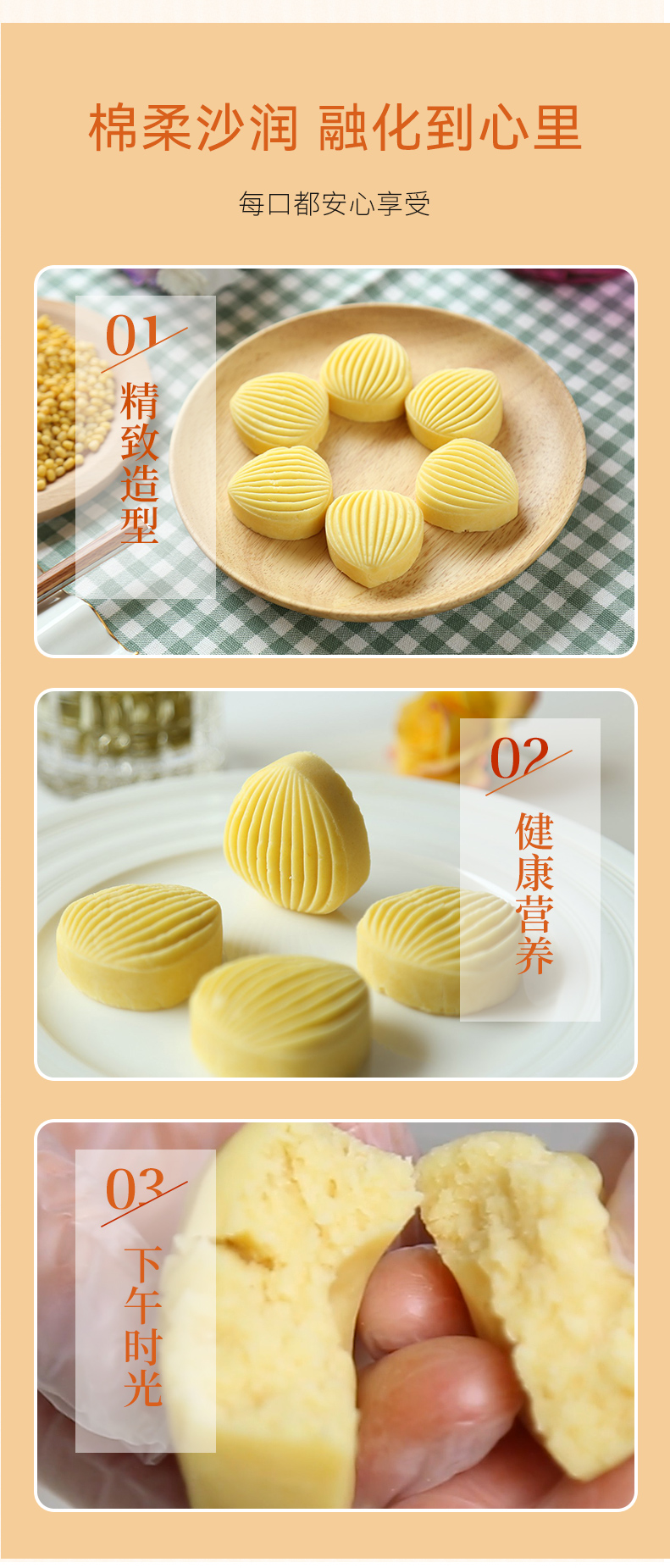 棉柔沙润 融化到心里

每口都安心享受

01
精致造型

02
健康营养

03
下午时光