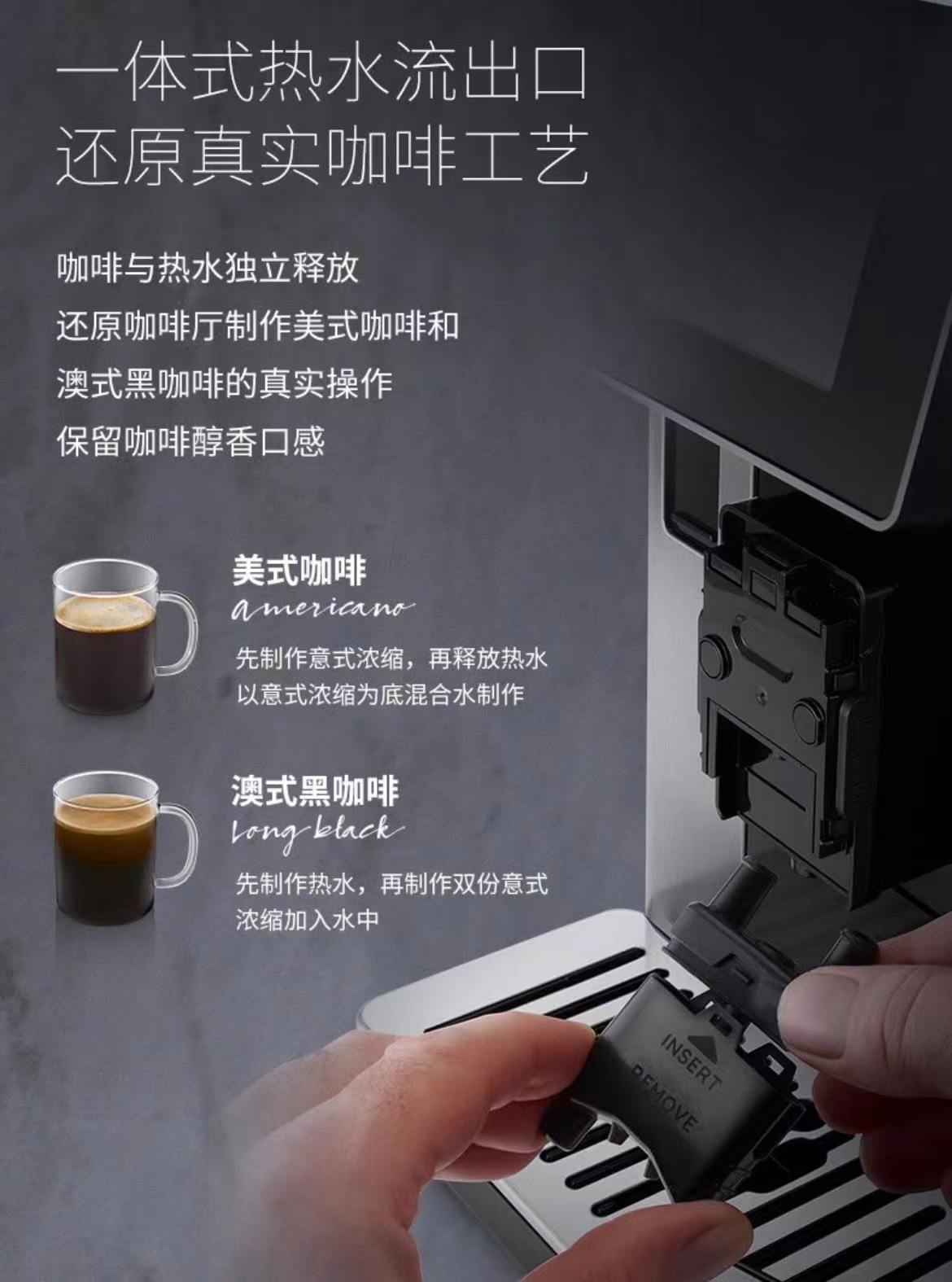 一体式热水流出口
还原真实咖啡工艺

咖啡与热水独立释放
还原咖啡厅制作美式咖啡和
澳式黑咖啡的真实操作
保留咖啡醇香口感

美式咖啡
americano
先制作意式浓缩，再释放热水
以意式浓缩为底混合水制作

澳式黑咖啡
long black
先制作热水，再制作双份意式
浓缩加入水中

INSERT
REMOVE