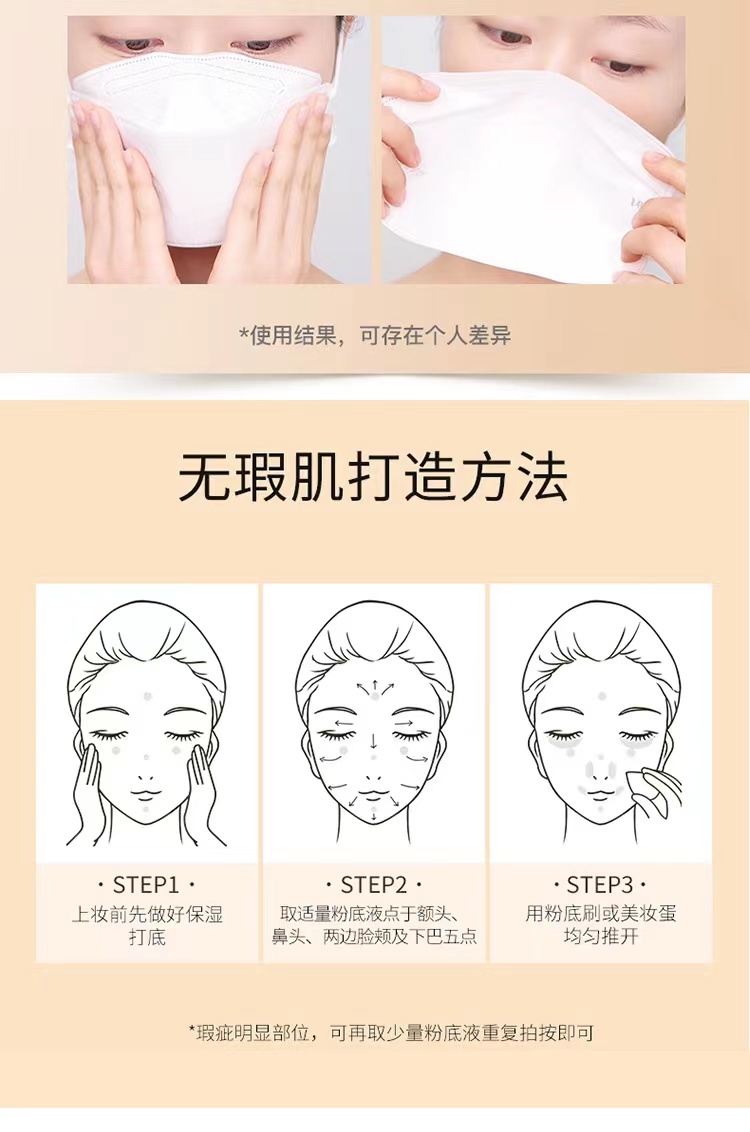 *使用结果，可存在个人差异

无瑕肌打造方法

· STEP1 ·
上妆前先做好保湿打底

· STEP2 ·
取适量粉底液点于额头、鼻头、两边脸颊及下巴五点

· STEP3 ·
用粉底刷或美妆蛋均匀推开

*瑕疵明显部位，可再取少量粉底液重复拍按即可