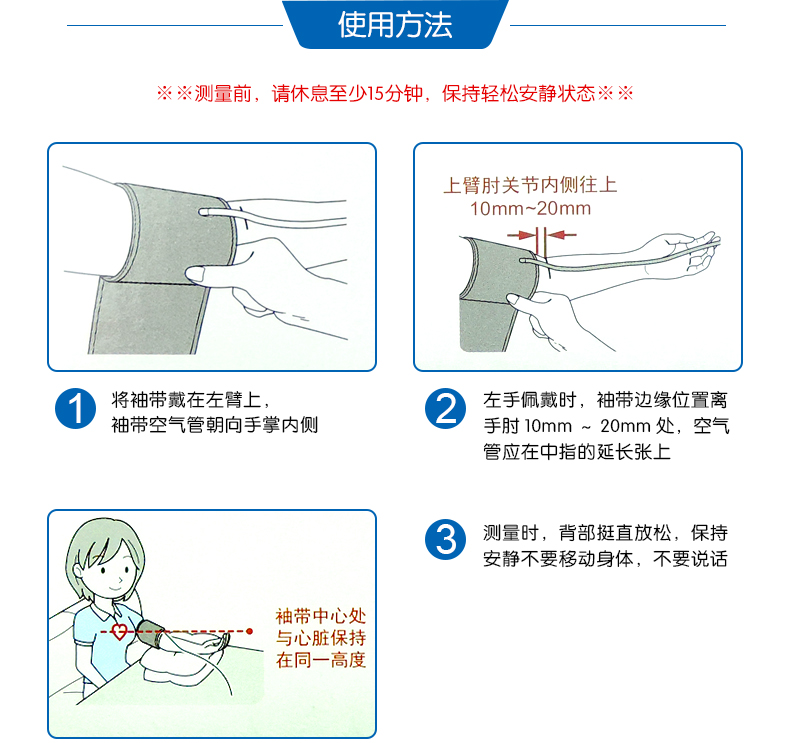 使用方法

※※测量前，请休息至少15分钟，保持轻松安静状态※※

上臂肘关节内侧往上
10mm~20mm

1 将袖带戴在左臂上，
袖带空气管朝向手掌内侧

2 左手佩戴时，袖带边缘位置离手肘 10mm ~ 20mm 处，空气管应在中指的延长张上

袖带中心处
与心脏保持
在同一高度

3 测量时，背部挺直放松，保持安静不要移动身体，不要说话