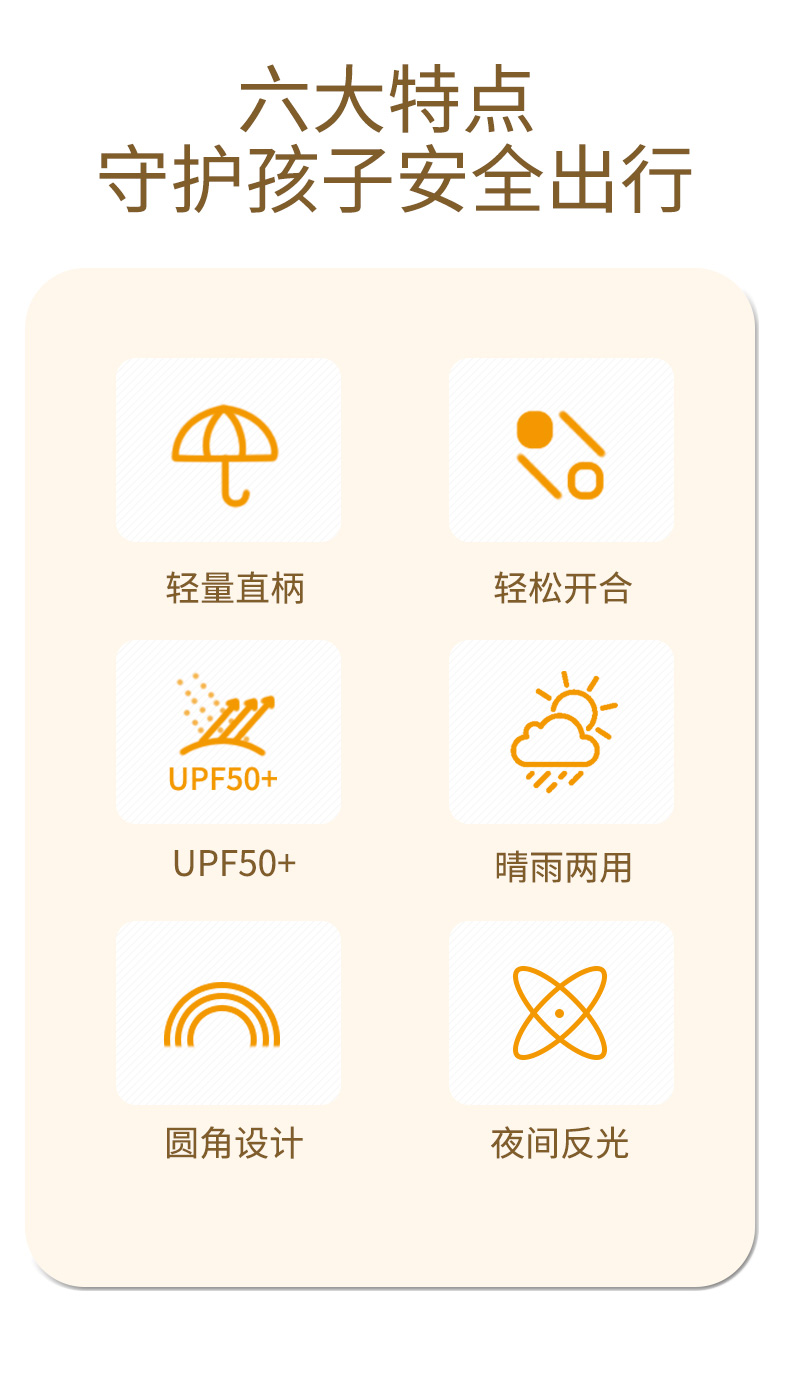 六大特点
守护孩子安全出行

轻量直柄

轻松开合

UPF50+

UPF50+

晴雨两用

圆角设计

夜间反光