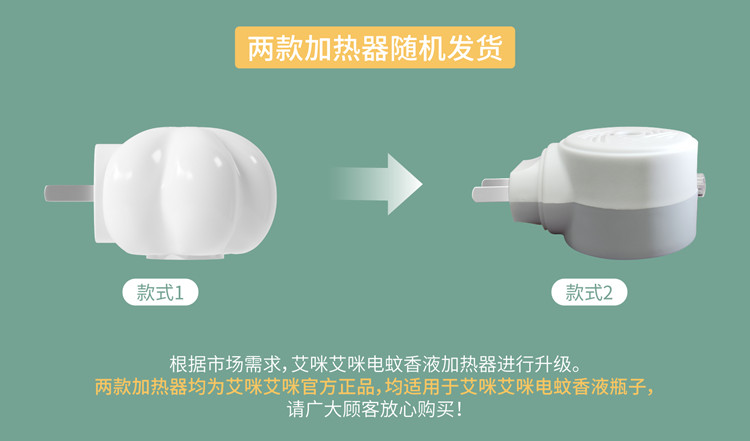 两款加热器随机发货

款式1

款式2

根据市场需求，艾咪艾咪电蚊香液加热器进行升级。
两款加热器均为艾咪艾咪官方正品，均适用于艾咪艾咪电蚊香液瓶子，
请广大顾客放心购买！